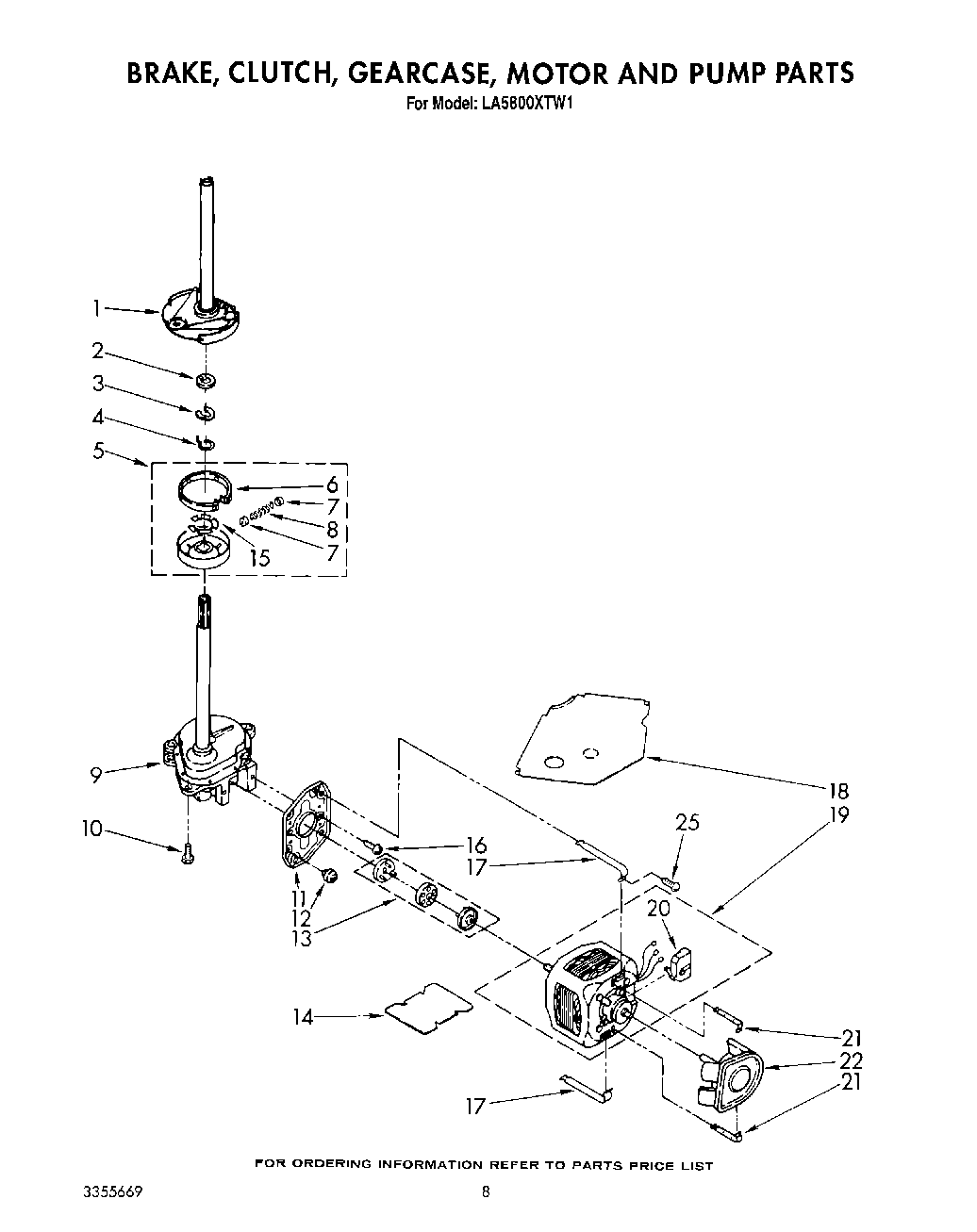 BRAKE, CLUTCH, GEARCASE, MOTOR AND PUMP PARTS
For Model: LA5800XTW1

1
2
3
4
5
6
7
8
7
15
9
10
11
12
13
16
17
18
19
25
20
14
21
22
21
17

FOR ORDERING INFORMATION REFER TO PARTS PRICE LIST

3355669
8