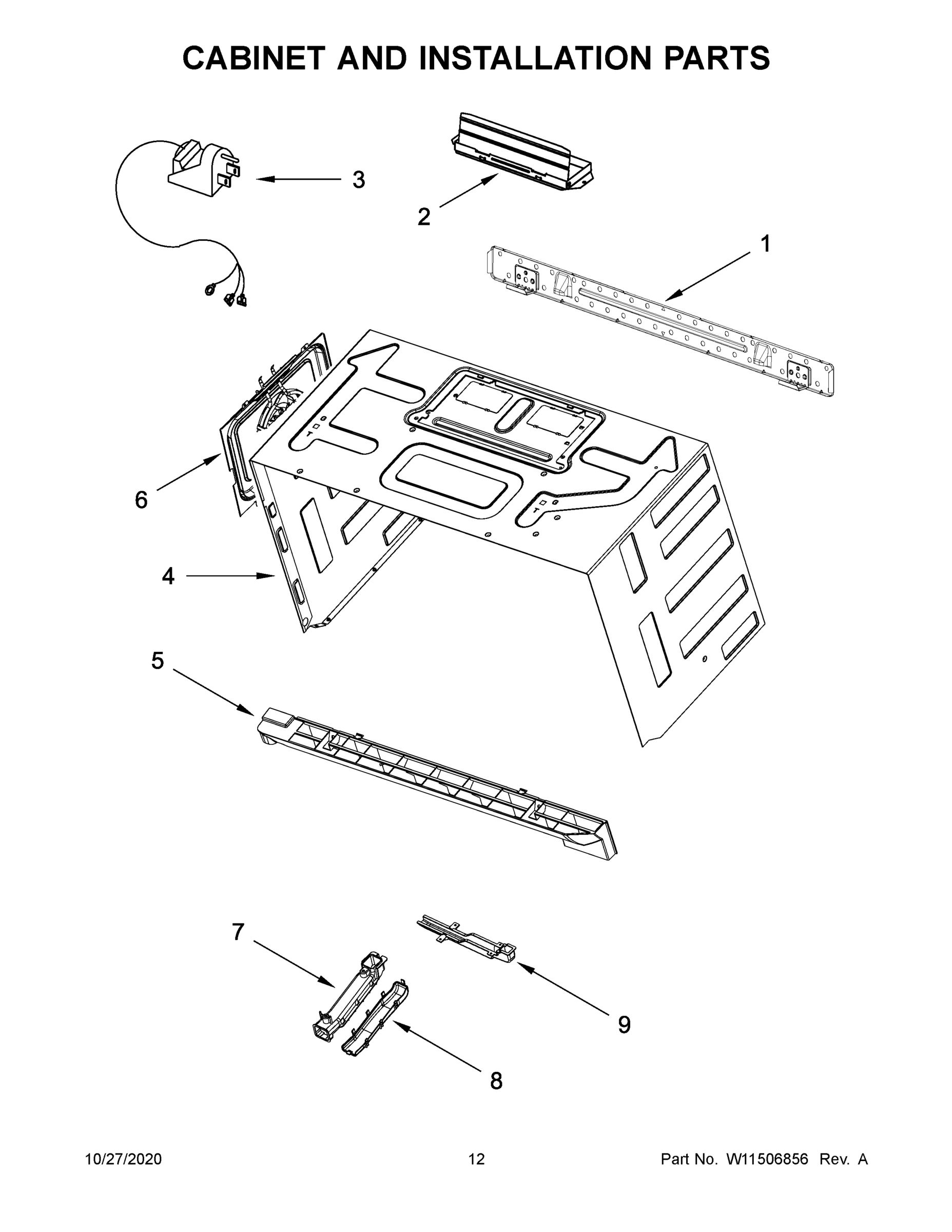 CABINET AND INSTALLATION PARTS

3

2

1

6

4

5

7

9

8

10/27/2020

12

Part No. W11506856 Rev. A