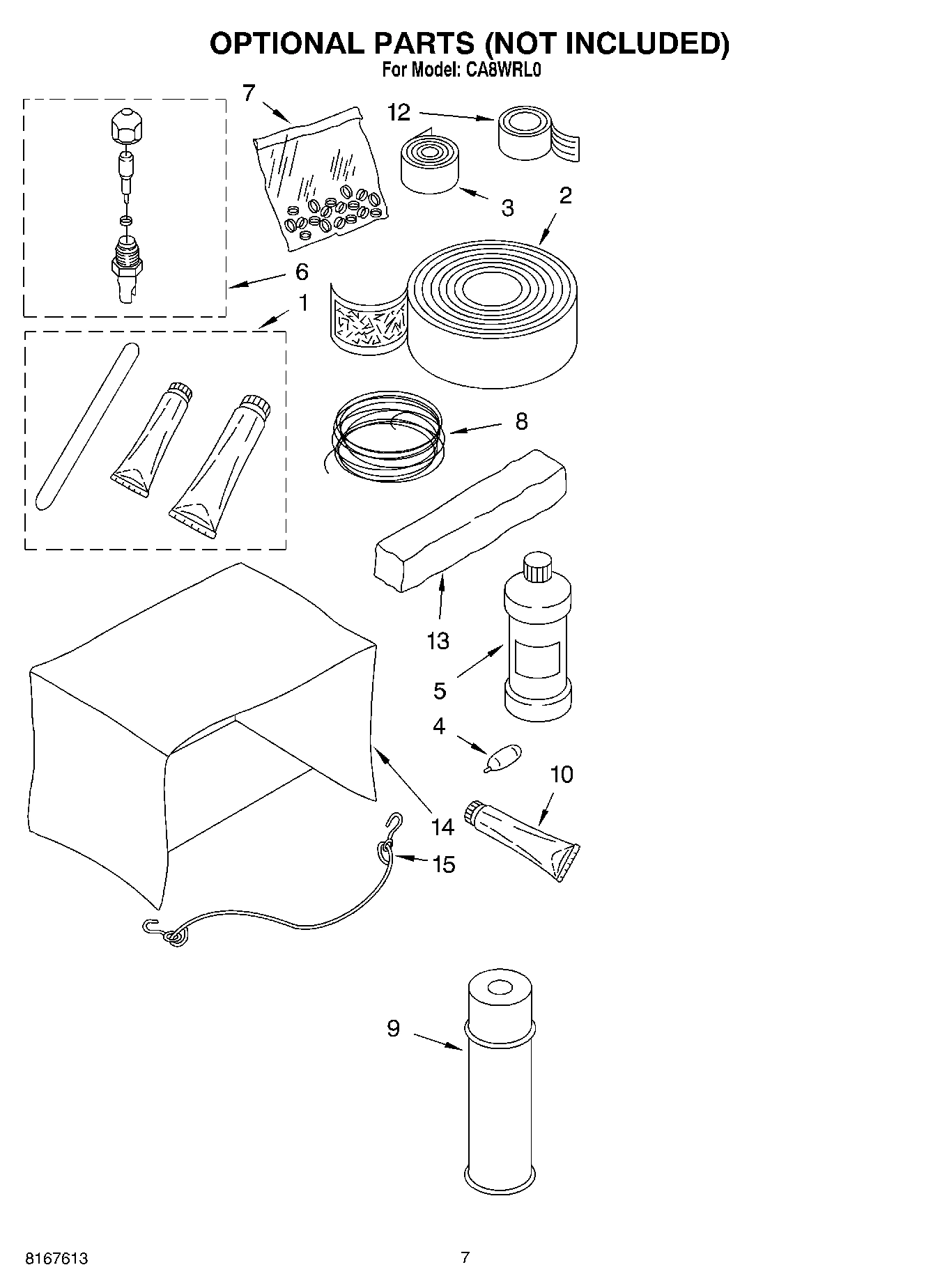 OPTIONAL PARTS (NOT INCLUDED)
For Model: CA8WRL0

7
12
3
2
6
1
8
13
5
4
10
14
15
9

8167613

7