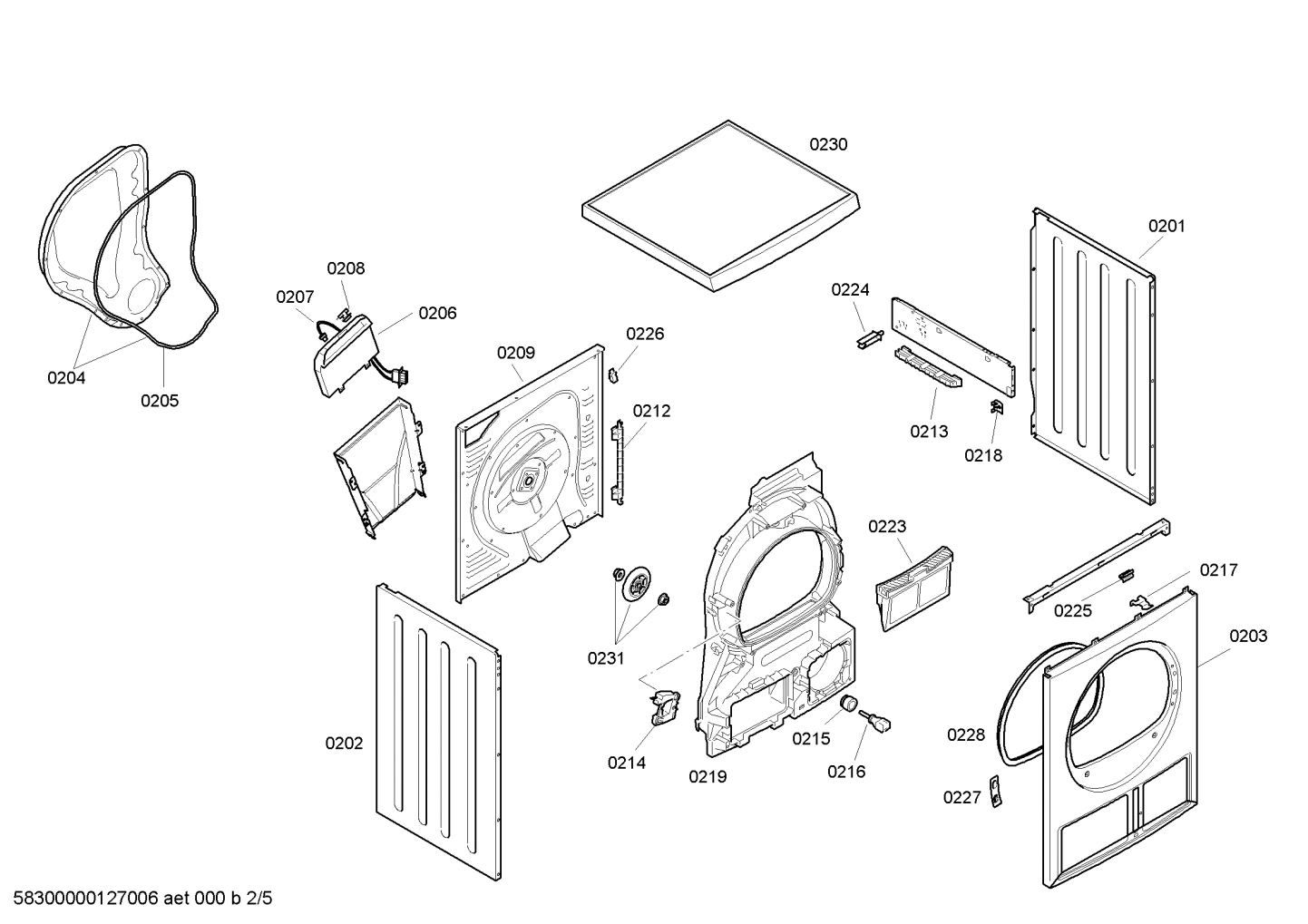 0230

0201

0208

0207

0206

0224

0204

0205

0209

0226

0212

0213

0218

0223

0217

0225

0203

0231

0202

0214

0219

0215

0216

0228

0227

58300000127006 aet 000 b 2/5