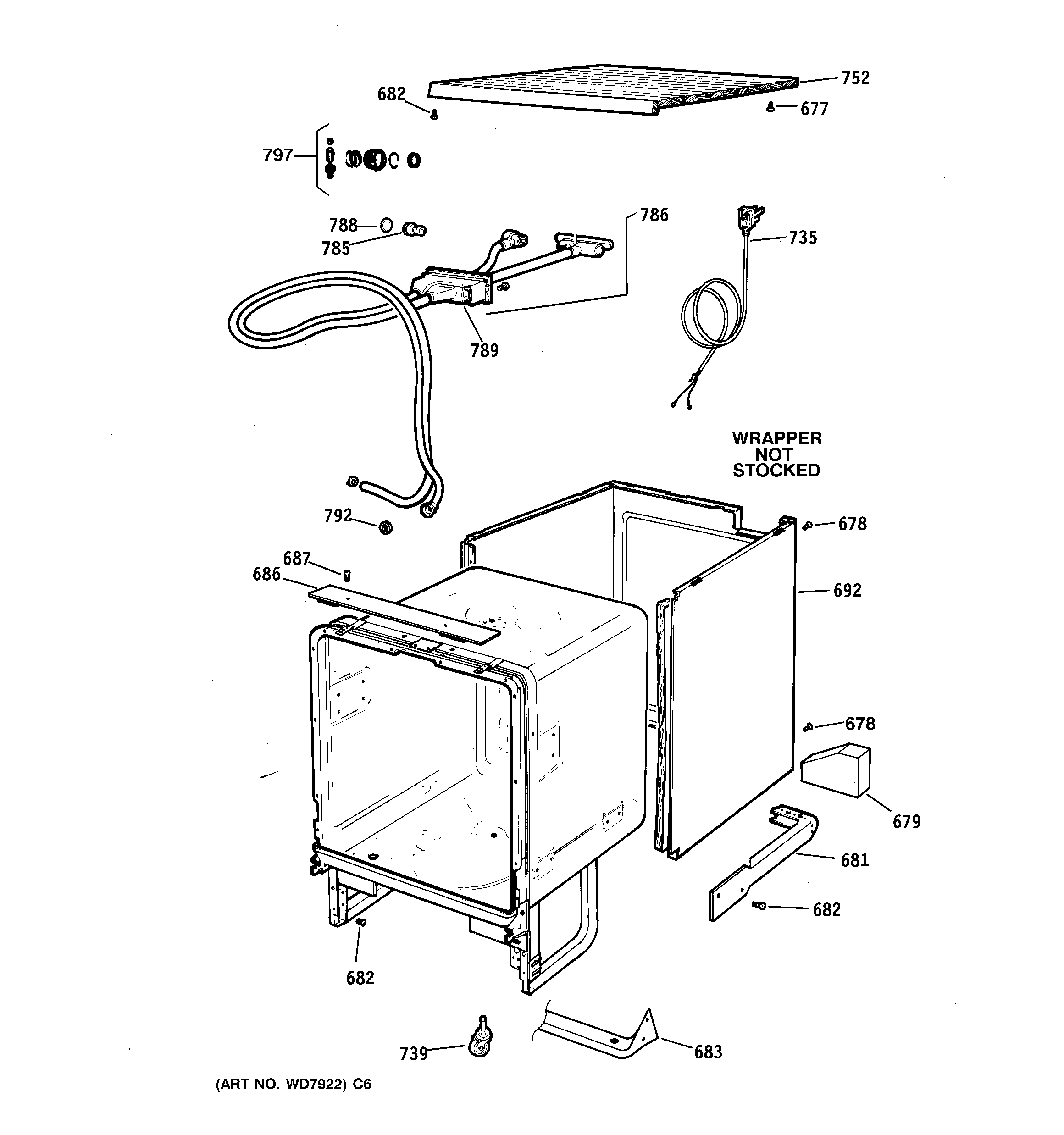 752
682
677
797
786
788
785
735
789
WRAPPER NOT STOCKED
792
678
687
686
692
678
679
681
682
682
739
683
(ART NO. WD7922) C6