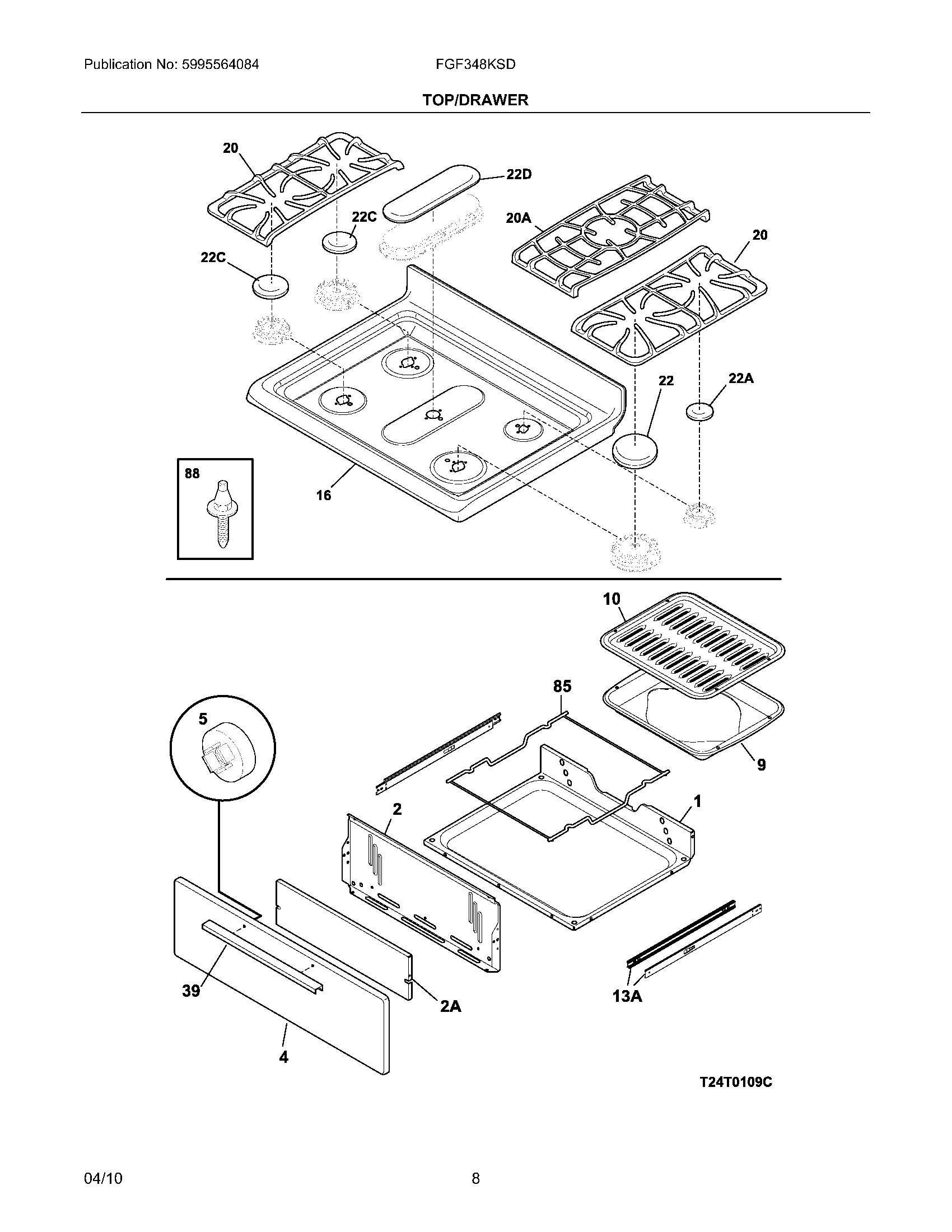 Publication No: 5995564084

FGF348KSD

TOP/DRAWER

20

22D

22C

20A

20

22C

22

22A

88

16

10

85

5

9

2

1

39

2A

13A

4

T24T0109C

04/10

8