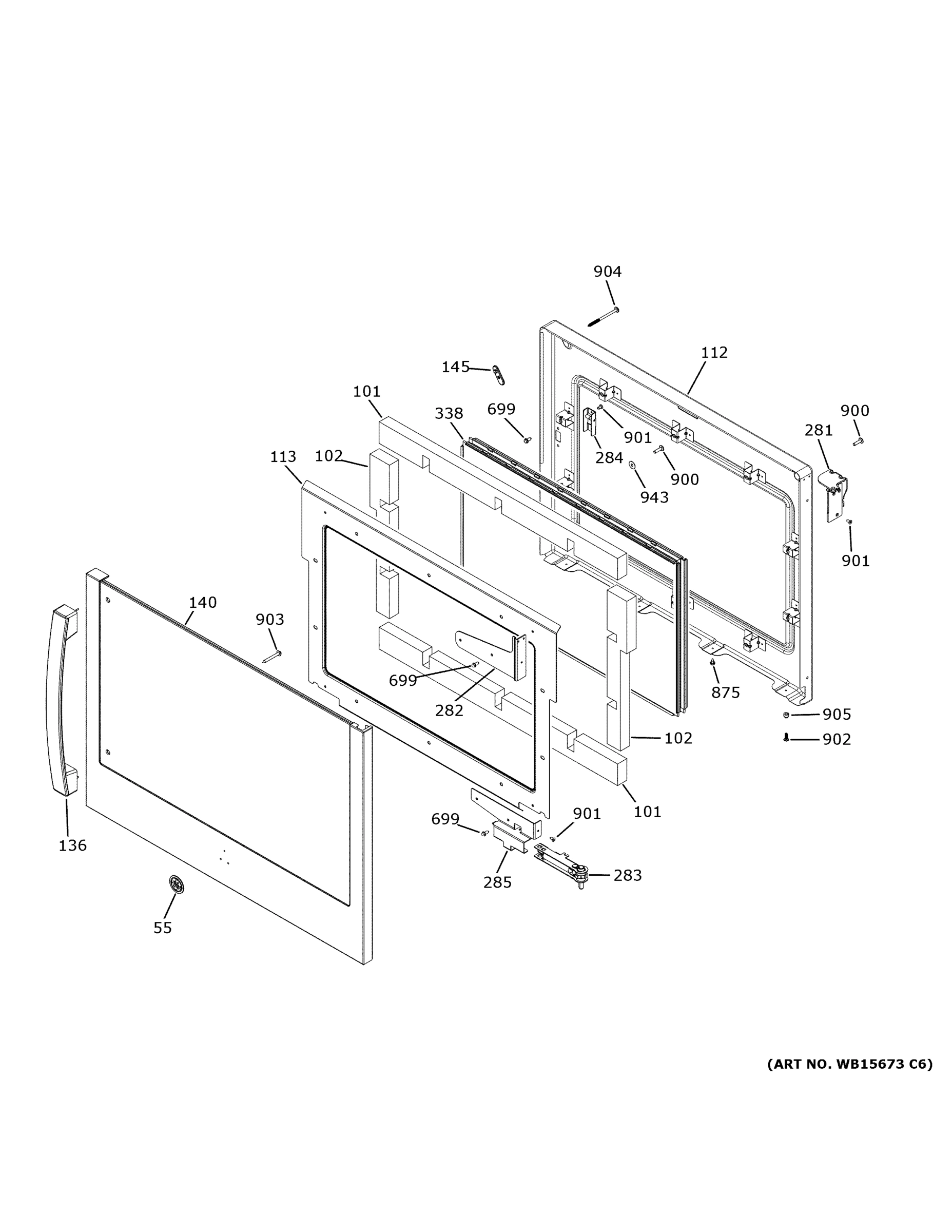 904
112
145
101
338
699
900
281
901
284
900
113
102
943
901
140
903
699
282
875
905
102
902
101
699
901
136
285
283
55
(ART NO. WB15673 C6)