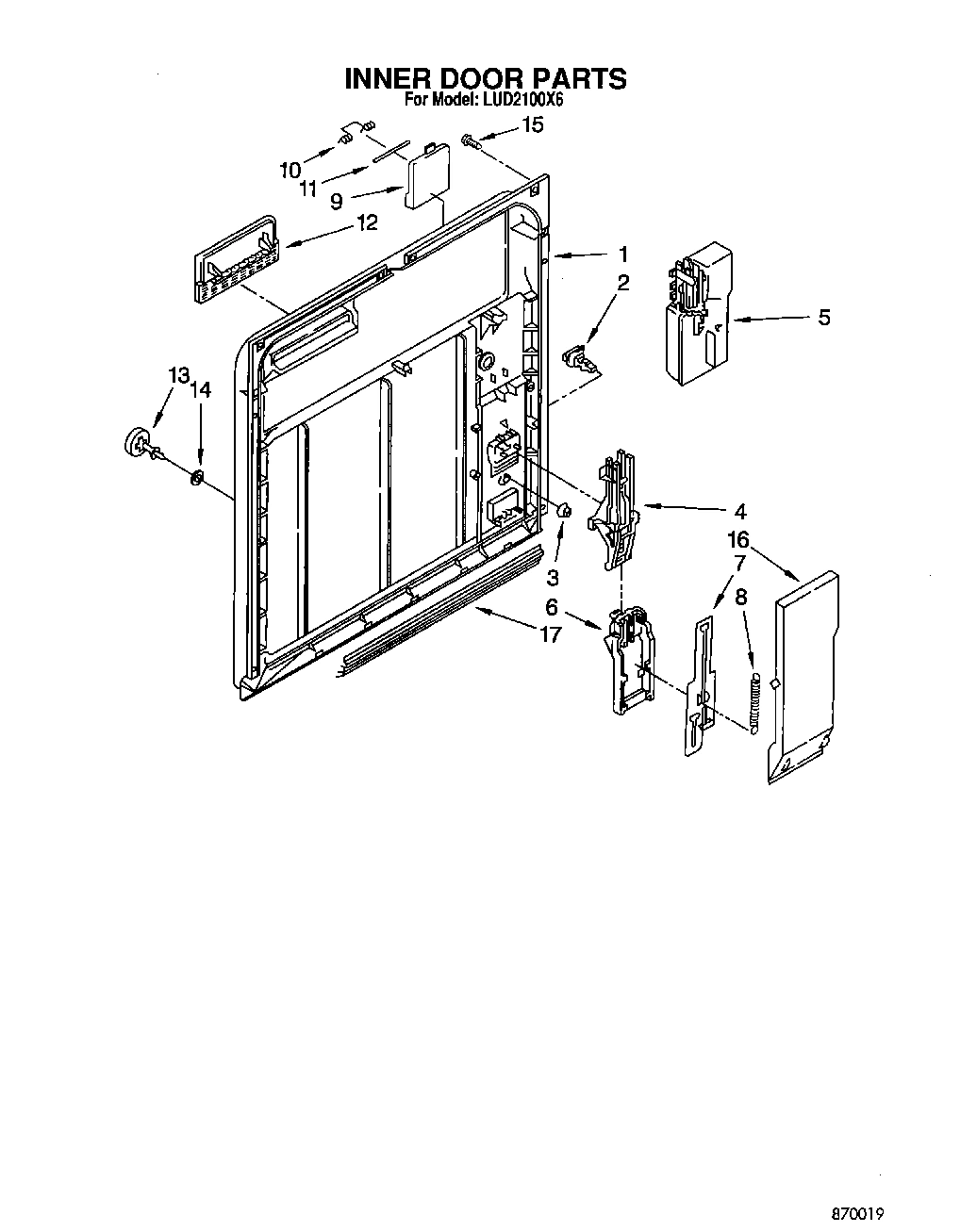 INNER DOOR PARTS
For Model: LUD2100X6

15
10
11
9
12
1
2
5
13
14
4
16
3
7
8
6
17

870019