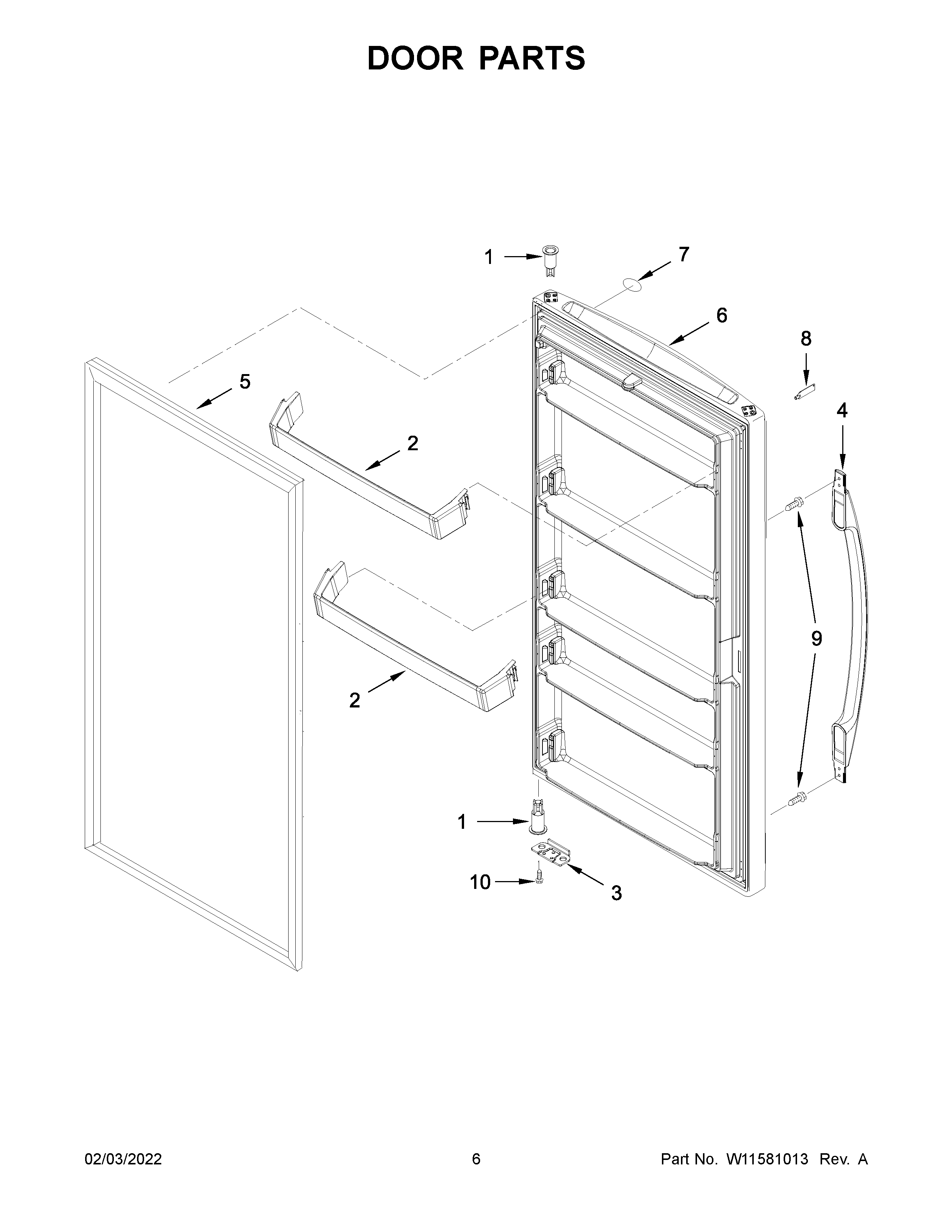 DOOR PARTS

1
7
6
8
5
4
2
9
2
1
10
3

02/03/2022
6
Part No. W11581013 Rev. A