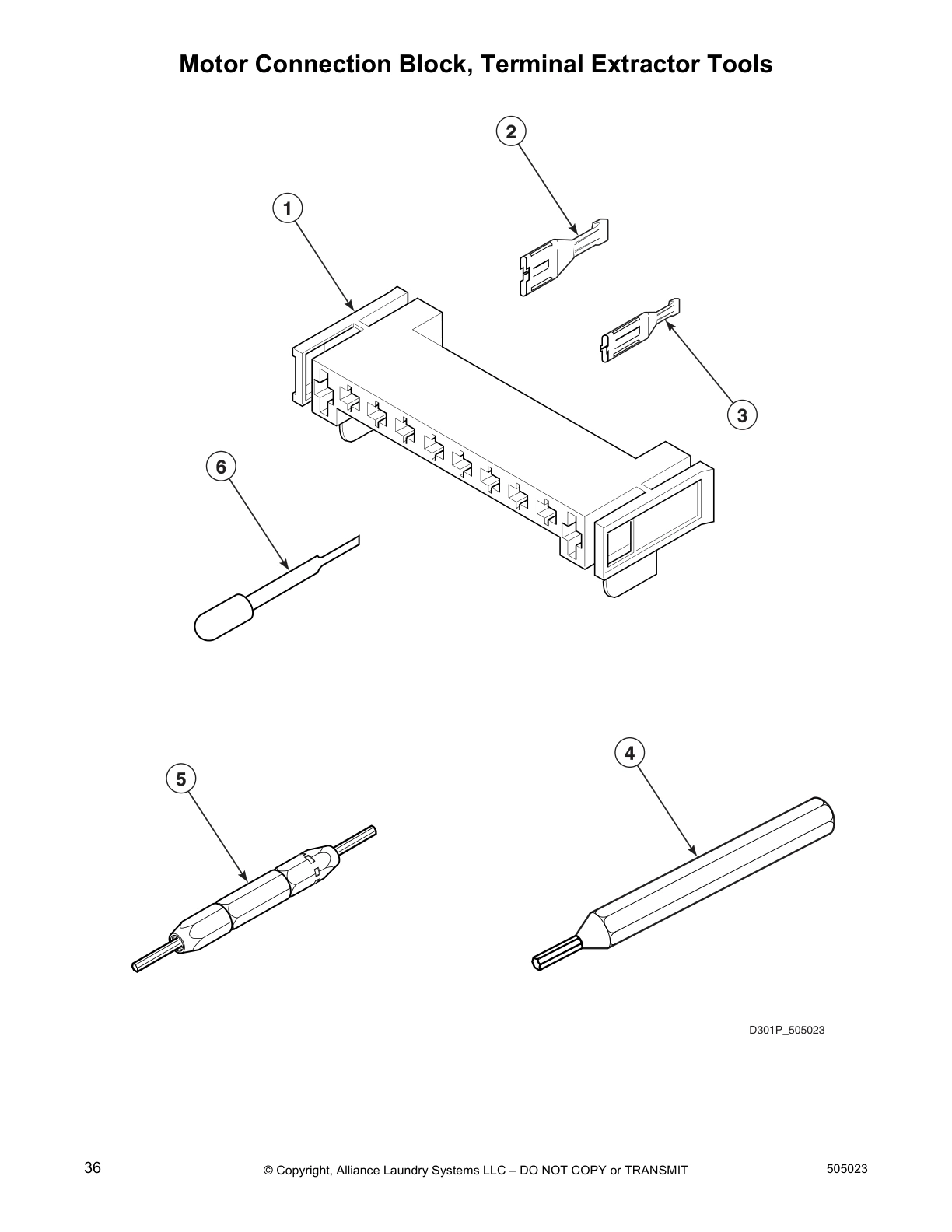 Motor Connection Block, Terminal Extractor Tools

2

1

3

6

4

5

D301P_505023

36

© Copyright, Alliance Laundry Systems LLC – DO NOT COPY or TRANSMIT

505023