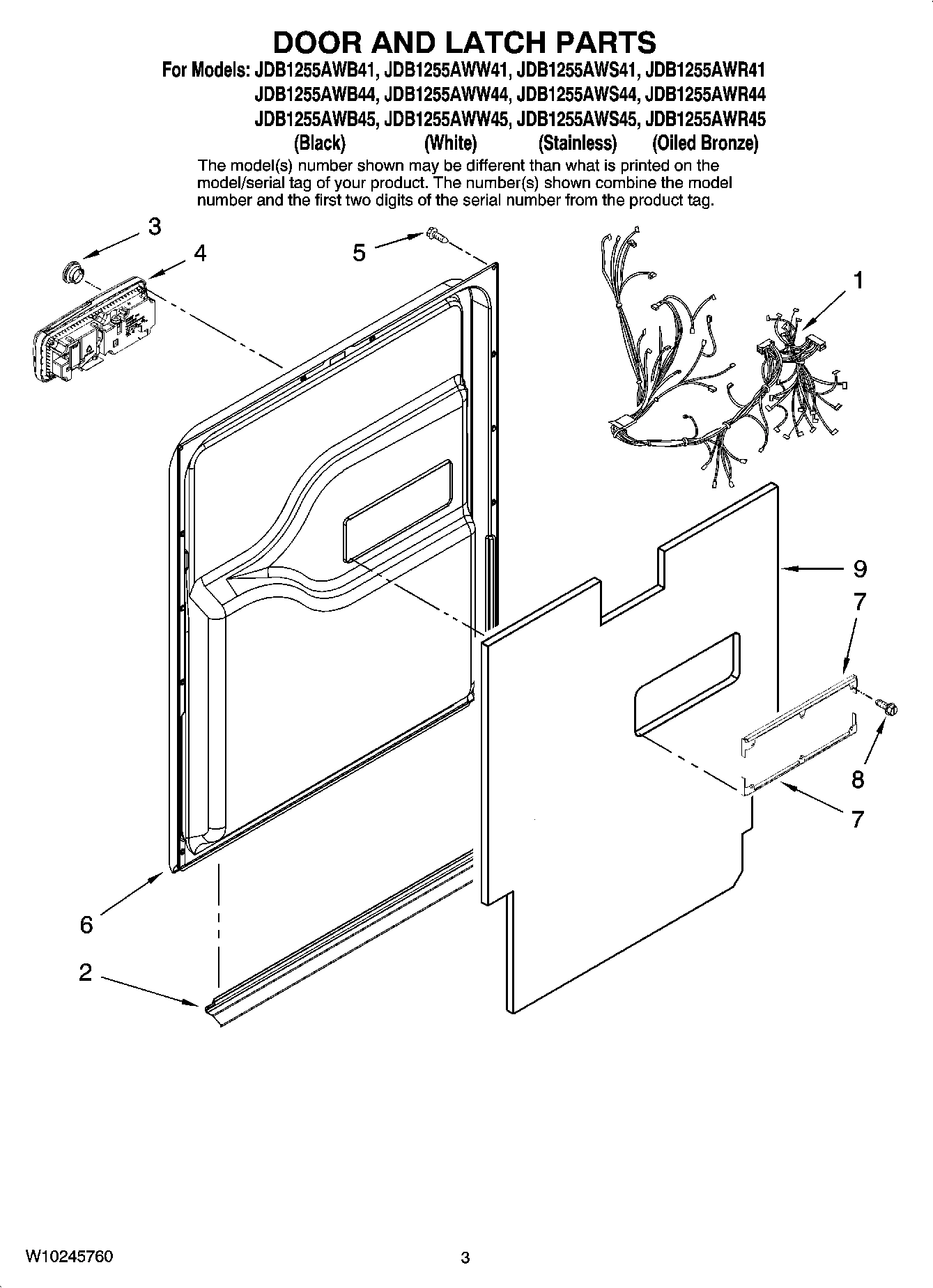 DOOR AND LATCH PARTS

For Models: JDB1255AWB41, JDB1255AWW41, JDB1255AWS41, JDB1255AWR41
JDB1255AWB44, JDB1255AWW44, JDB1255AWS44, JDB1255AWR44
JDB1255AWB45, JDB1255AWW45, JDB1255AWS45, JDB1255AWR45
(Black) (White) (Stainless) (Oiled Bronze)

The model(s) number shown may be different than what is printed on the model/serial tag of your product. The number(s) shown combine the model number and the first two digits of the serial number from the product tag.

3
4
5
1
9
7
8
7
6
2

W10245760
3