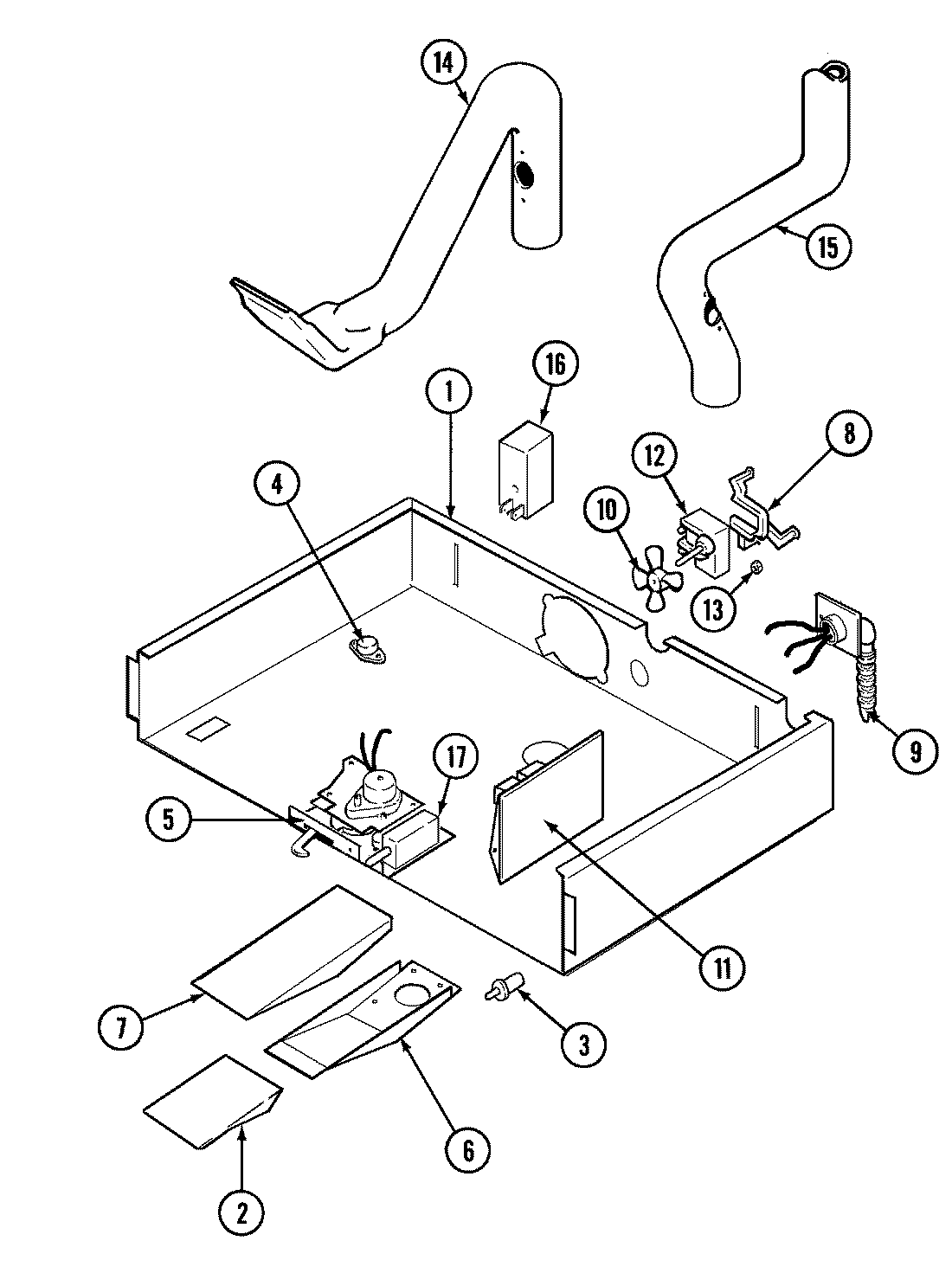 14
15
16
1
8
12
4
10
13
9
17
5
11
7
3
6
2