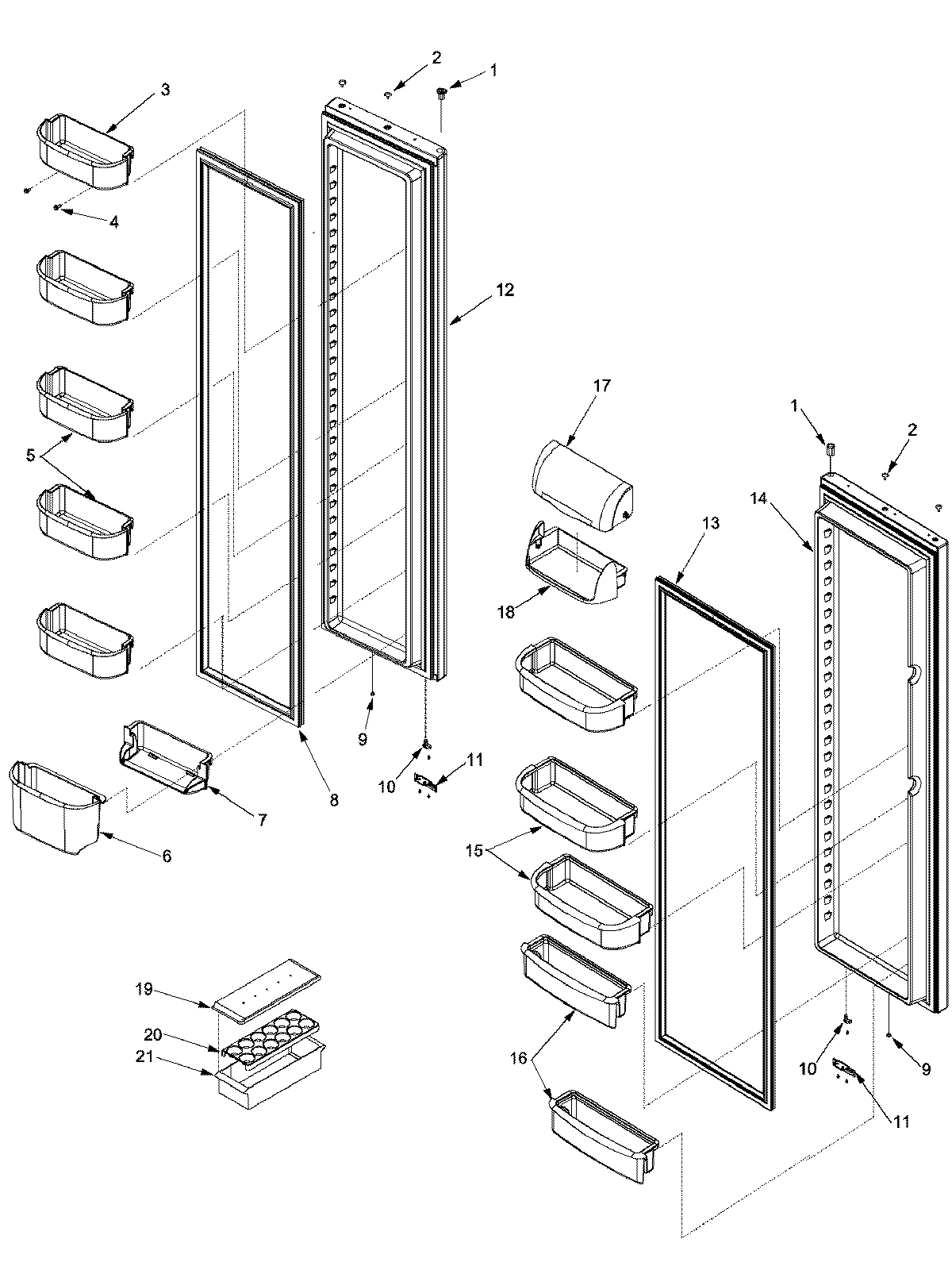 2
1
3
4
12
5
17
1
2
14
13
18
9
10
11
8
7
6
15
19
20
21
16
10
9
11