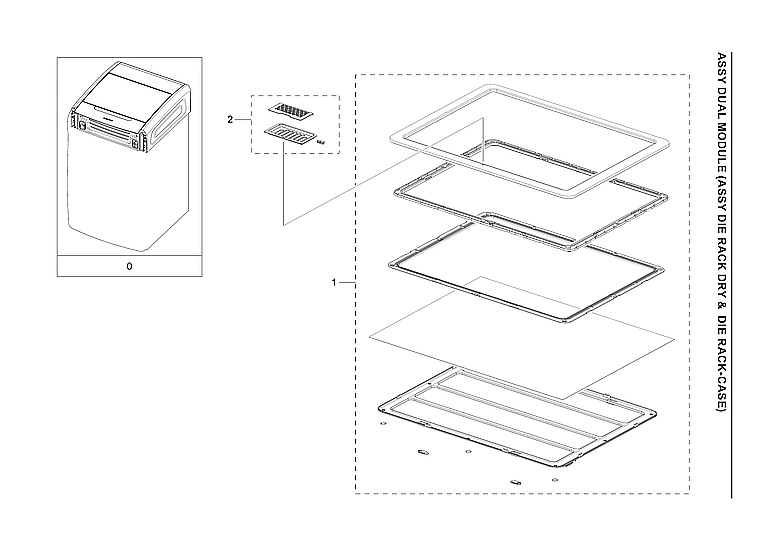 ASSY DUAL MODULE (ASSY DIE RACK DRY & DIE RACK-CASE)

0

2

1