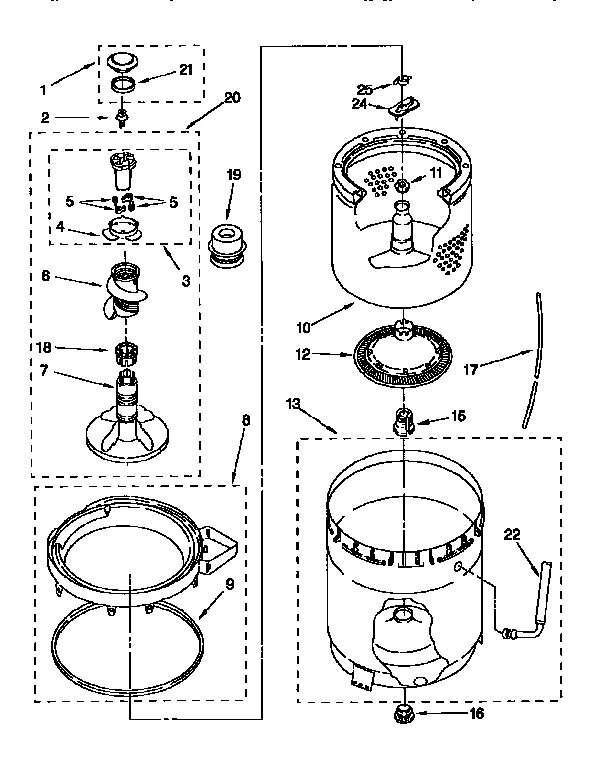 1
21
2
20
5
5
4
3
19
6
18
7
8
9
25
24
11
10
12
17
13
15
22
16