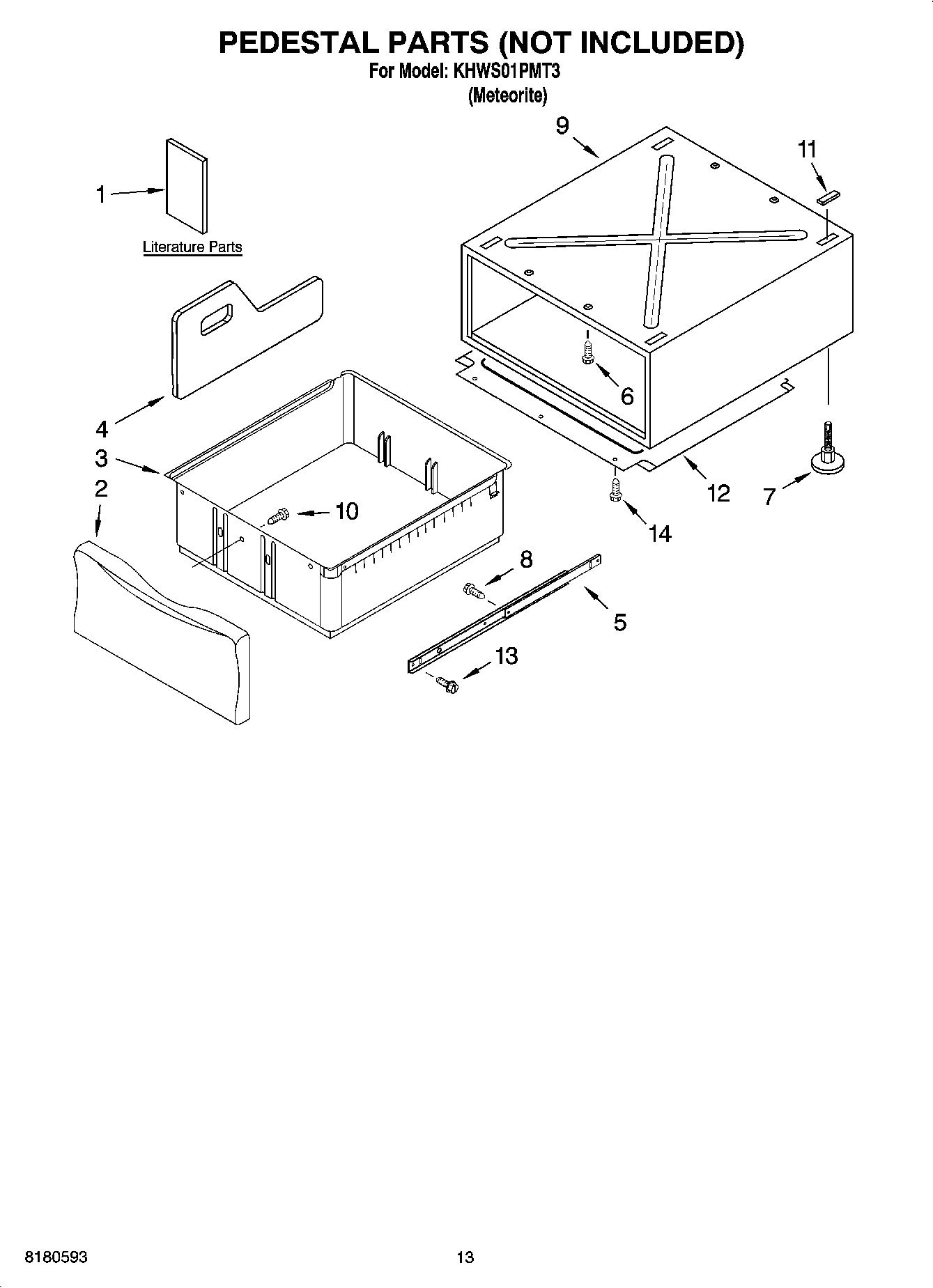 PEDESTAL PARTS (NOT INCLUDED)
For Model: KHWS01PMT3
(Meteorite)

9

11

1

Literature Parts

6

4

3

2

10

12

7

14

8

5

13

8180593

13