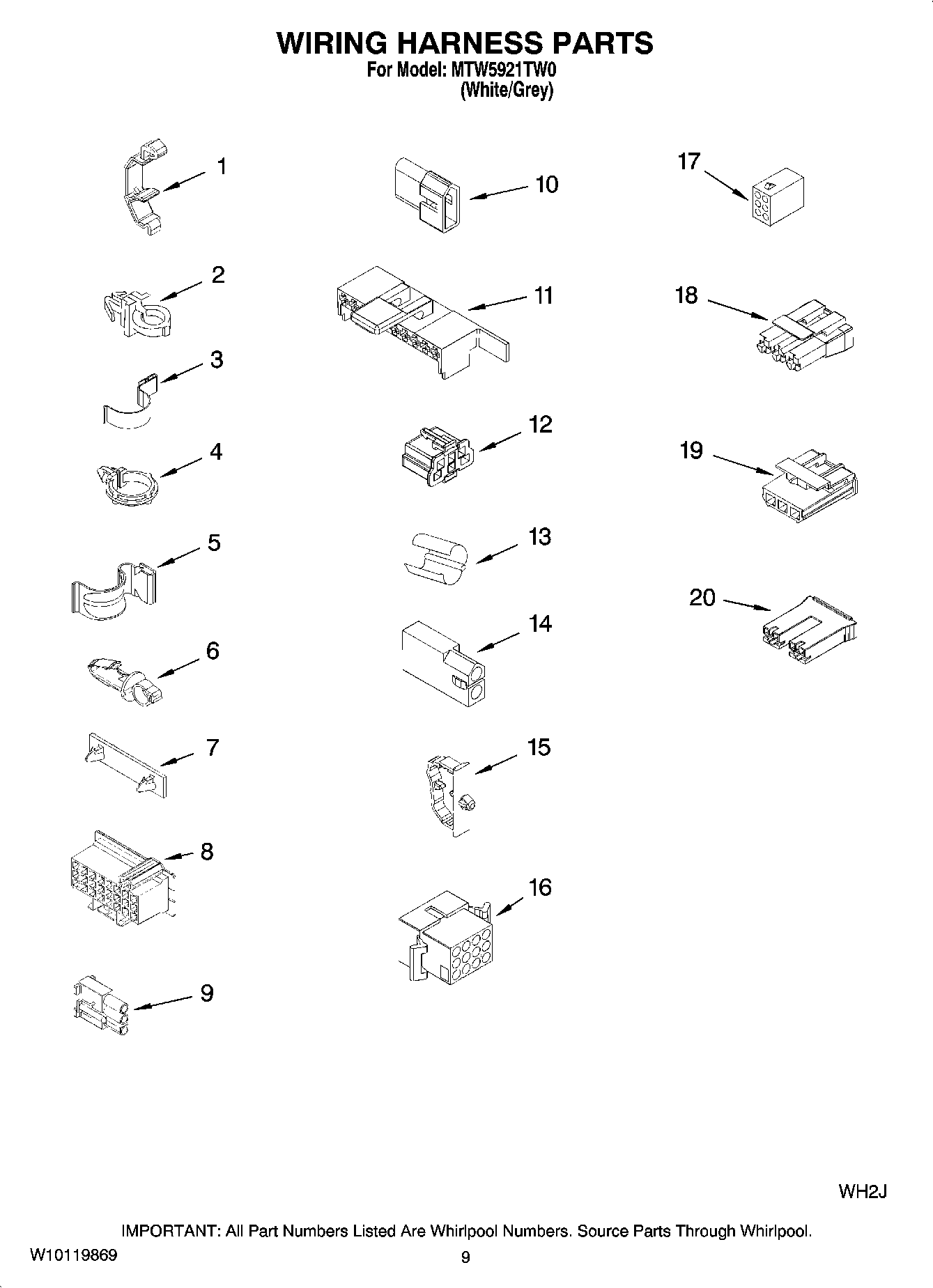 WIRING HARNESS PARTS
For Model: MTW5921TW0
(White/Grey)

1
2
3
4
5
6
7
8
9
10
11
12
13
14
15
16
17
18
19
20

WH2J

IMPORTANT: All Part Numbers Listed Are Whirlpool Numbers. Source Parts Through Whirlpool.

W10119869 9