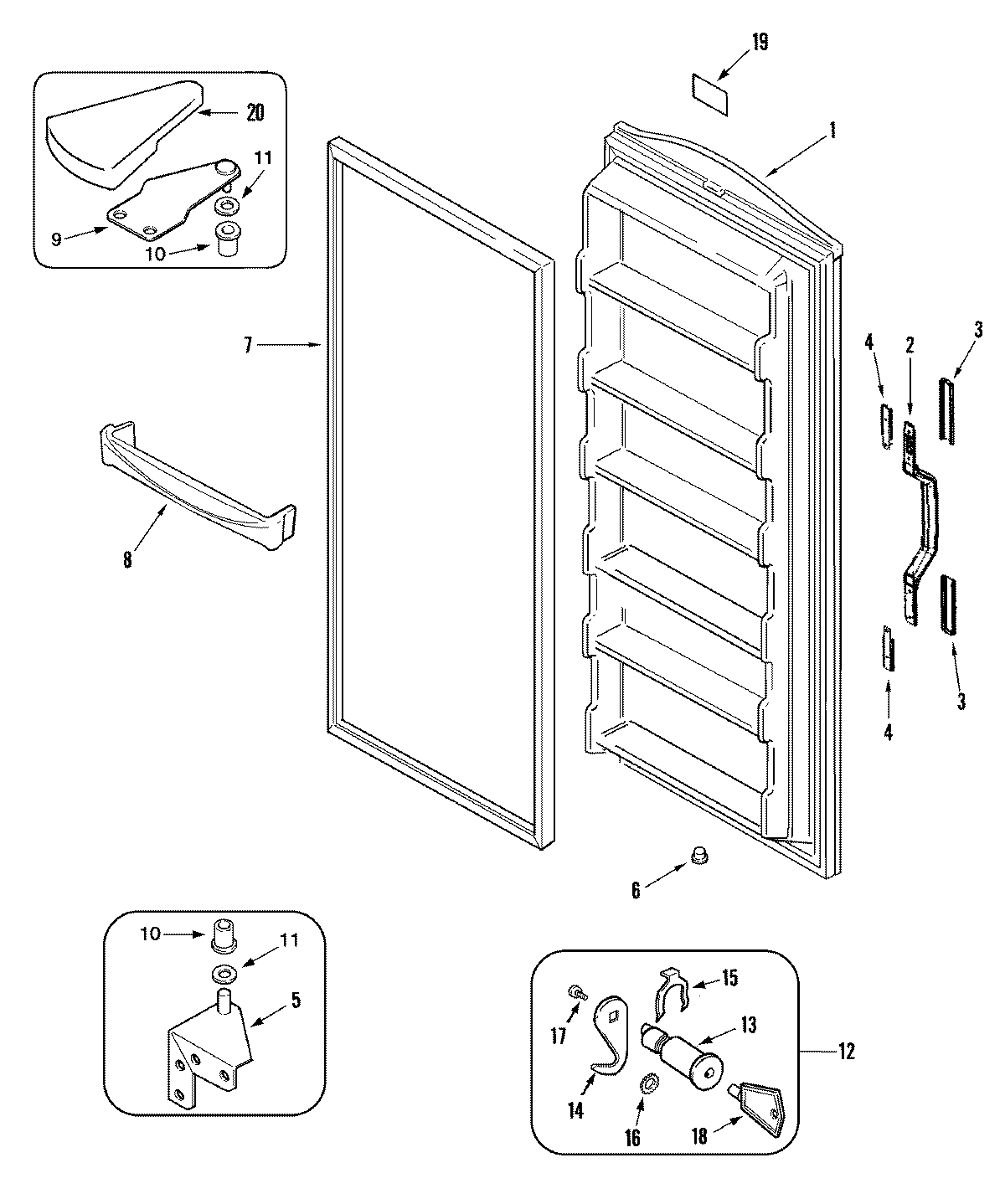 19

20

11

9

10

1

7

4

2

3

8

3

4

6

10

11

5

15

17

13

12

14

16

18