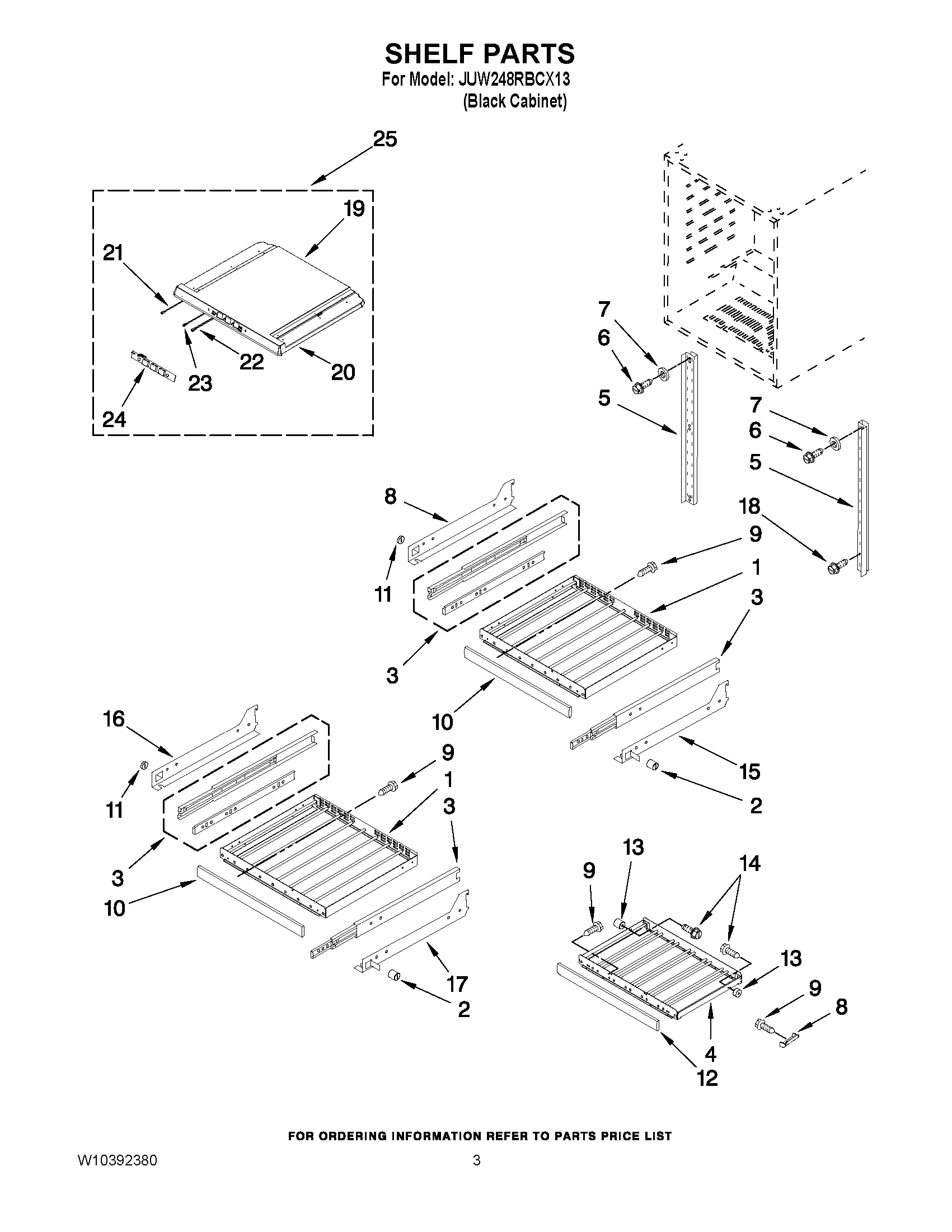 SHELF PARTS
For Model: JUW248RBCX13
(Black Cabinet)

25
19
21
22
23
20
24
7
6
5
7
6
5
18
8
11
3
9
1
3
10
15
2
16
11
3
10
9
1
3
17
2
9
13
14
13
9
8
4
12

FOR ORDERING INFORMATION REFER TO PARTS PRICE LIST

W10392380

3