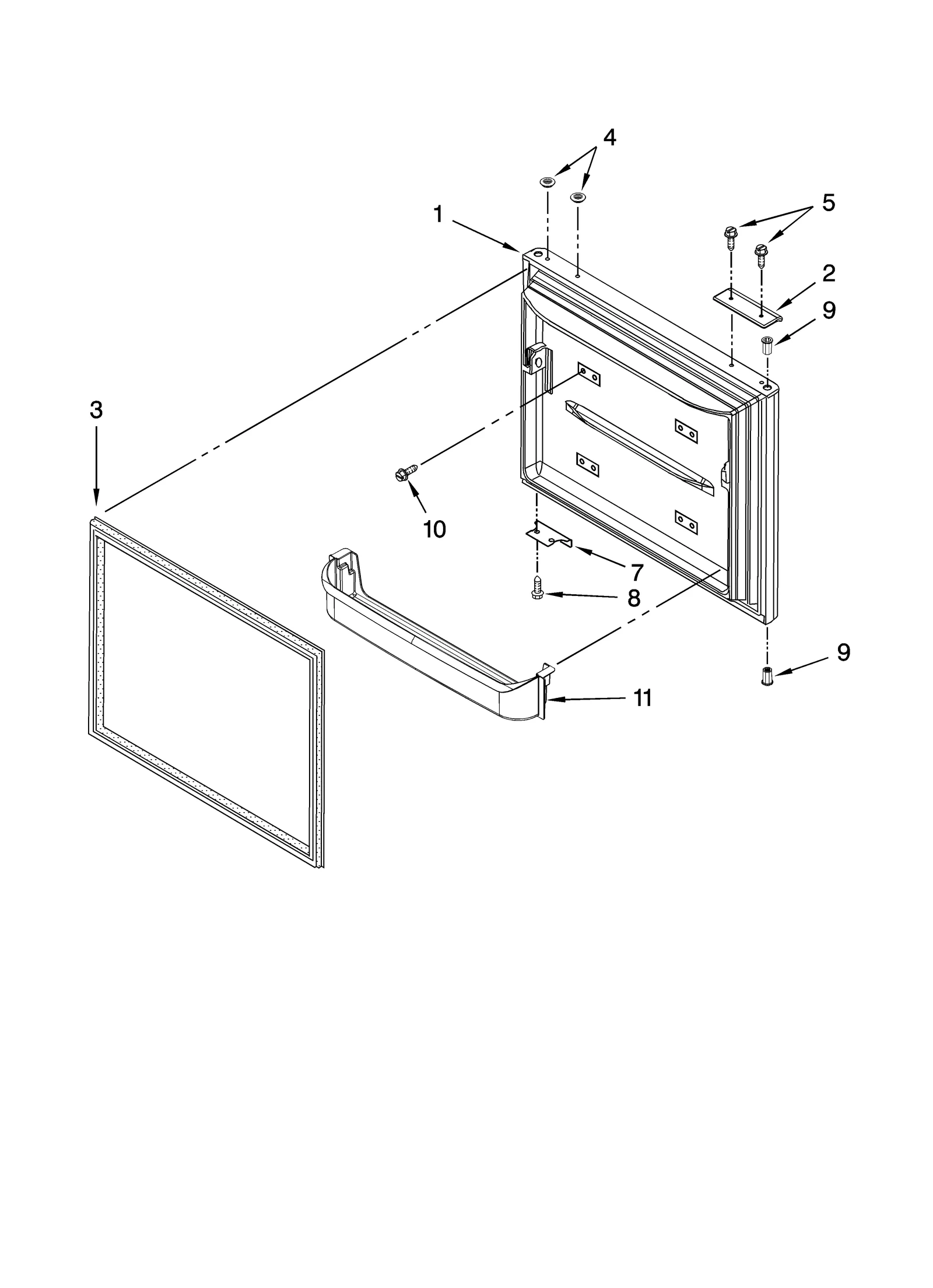 4
1
5
2
9
3
10
7
8
9
11