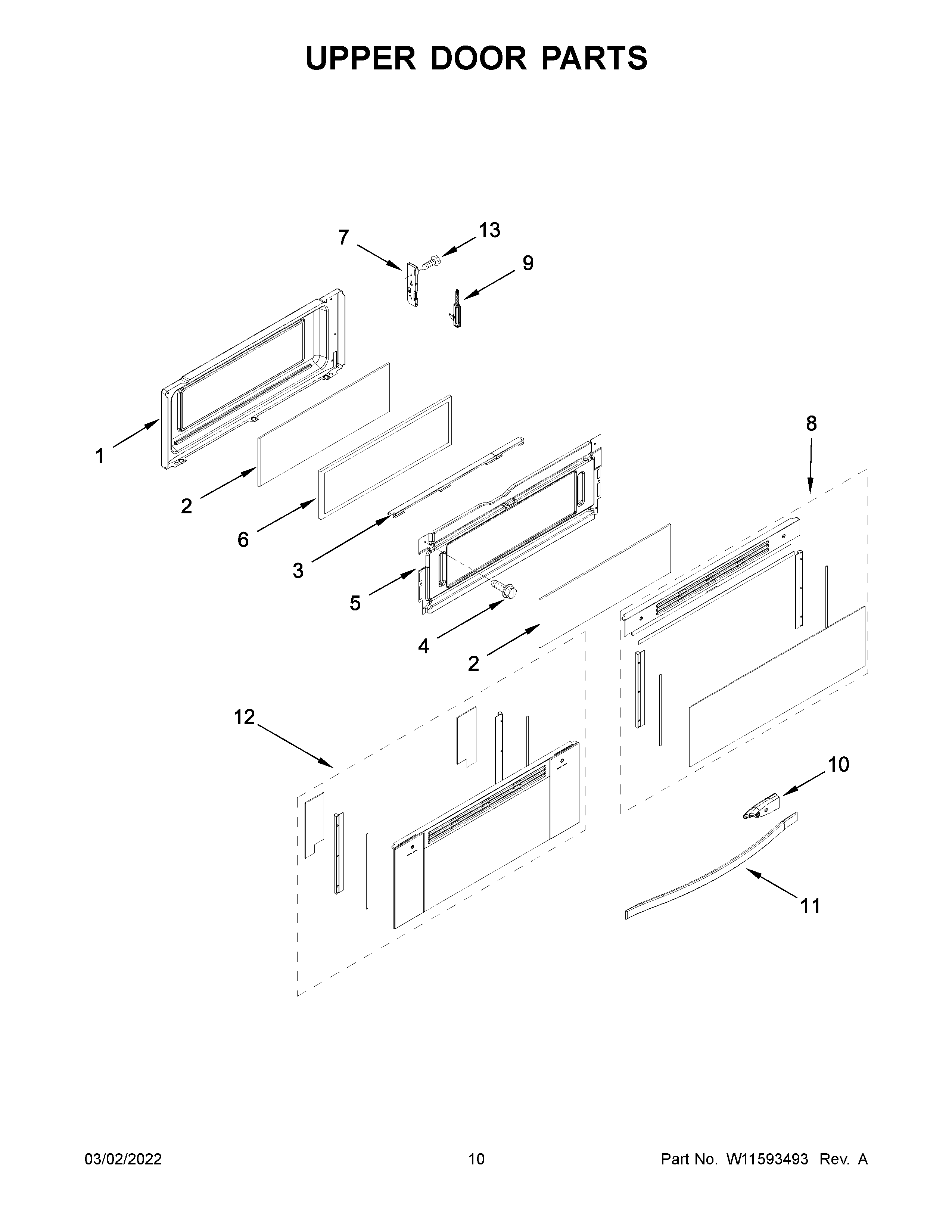 UPPER DOOR PARTS

7
13
9
1
2
6
3
5
4
2
8
12
10
11

03/02/2022
10
Part No. W11593493 Rev. A