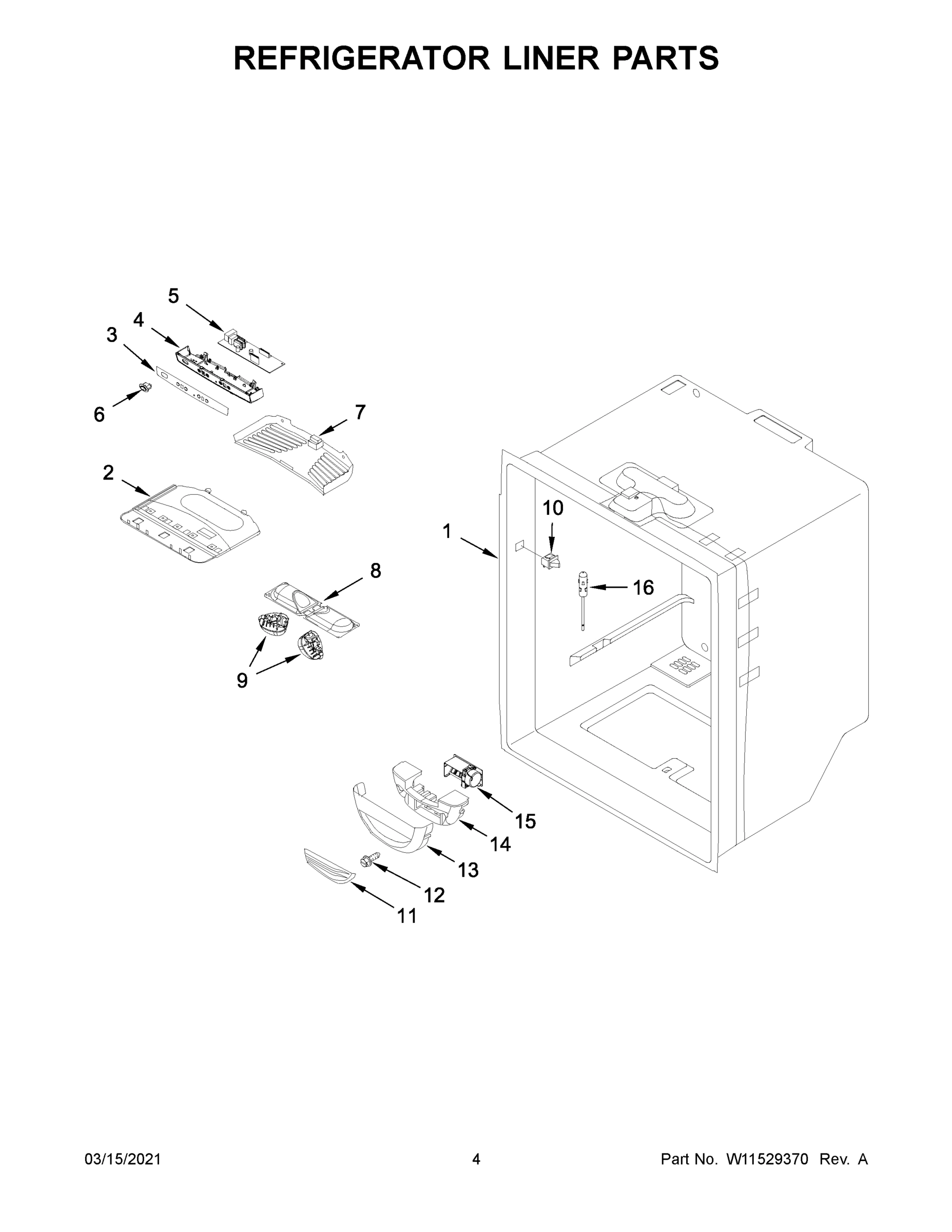 REFRIGERATOR LINER PARTS

5
4
3
6
7
2
10
1
16
8
9
15
14
13
12
11

03/15/2021 4 Part No. W11529370 Rev. A