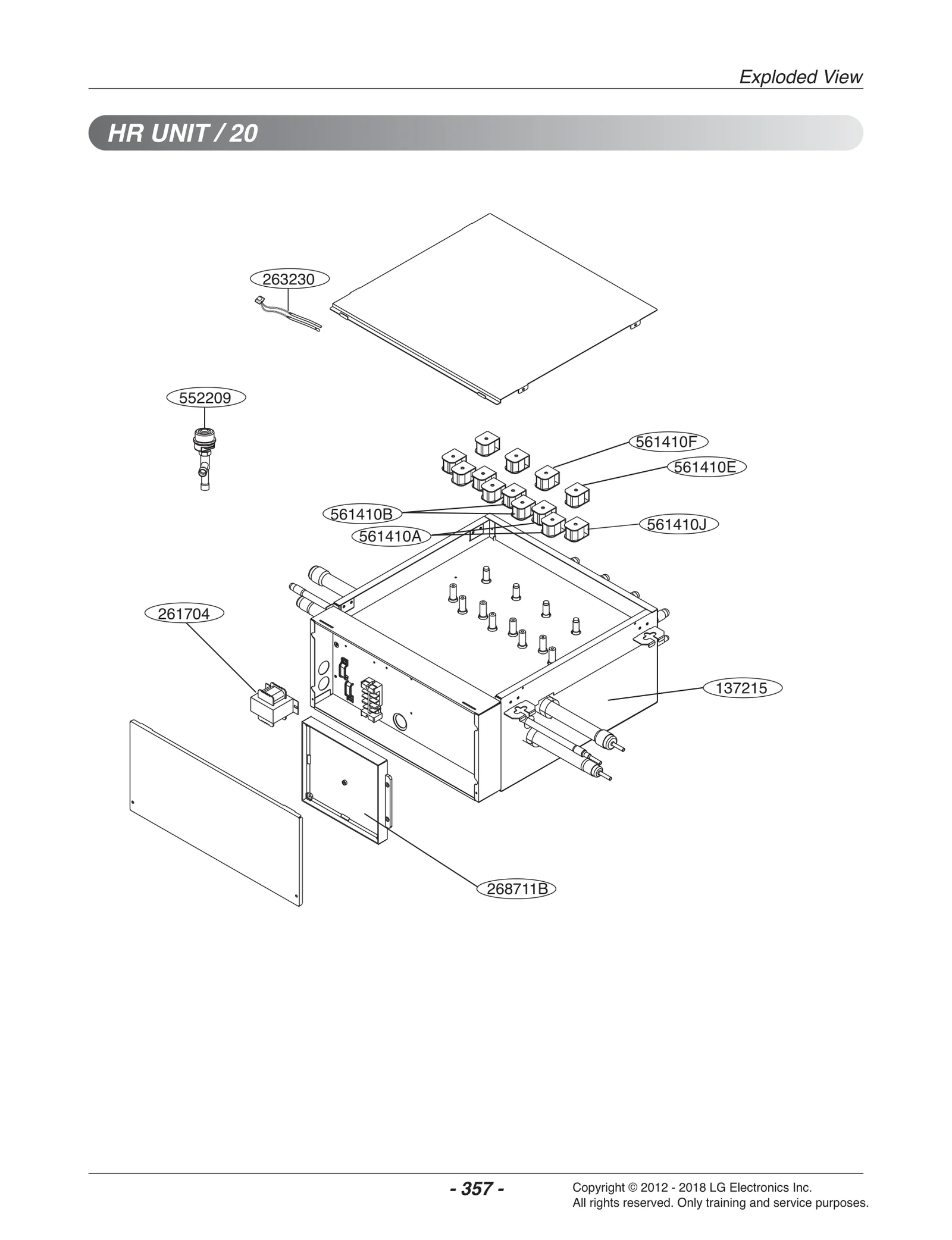 Exploded View

HR UNIT / 20

263230

552209

561410F

561410E

561410B

561410A

561410J

261704

137215

268711B

- 357 -

Copyright © 2012 - 2018 LG Electronics Inc.
All rights reserved. Only training and service purposes.