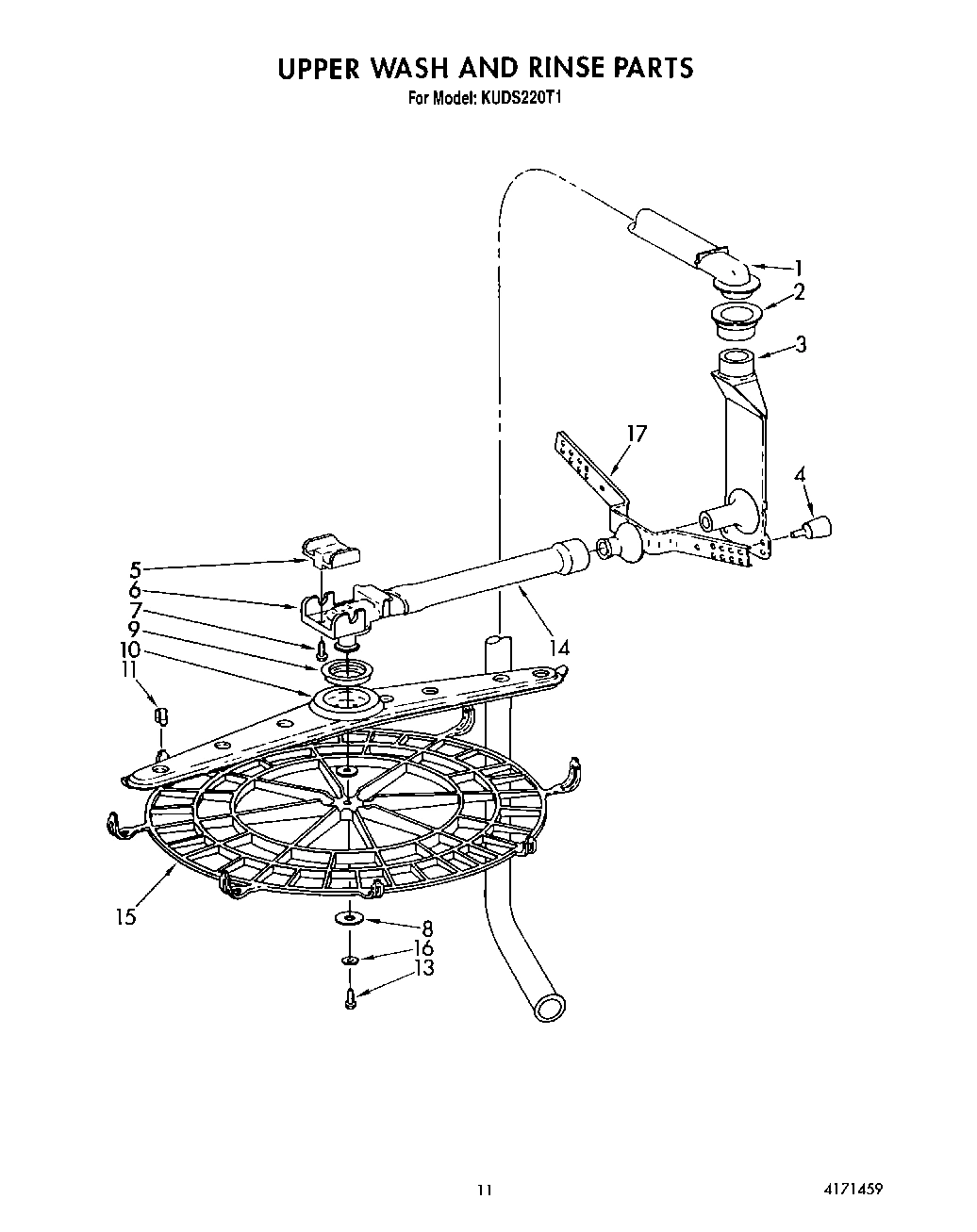 UPPER WASH AND RINSE PARTS
For Model: KUDS220T1

1
2
3
17
4
5
6
7
9
10
11
14
15
8
16
13

11

4171459