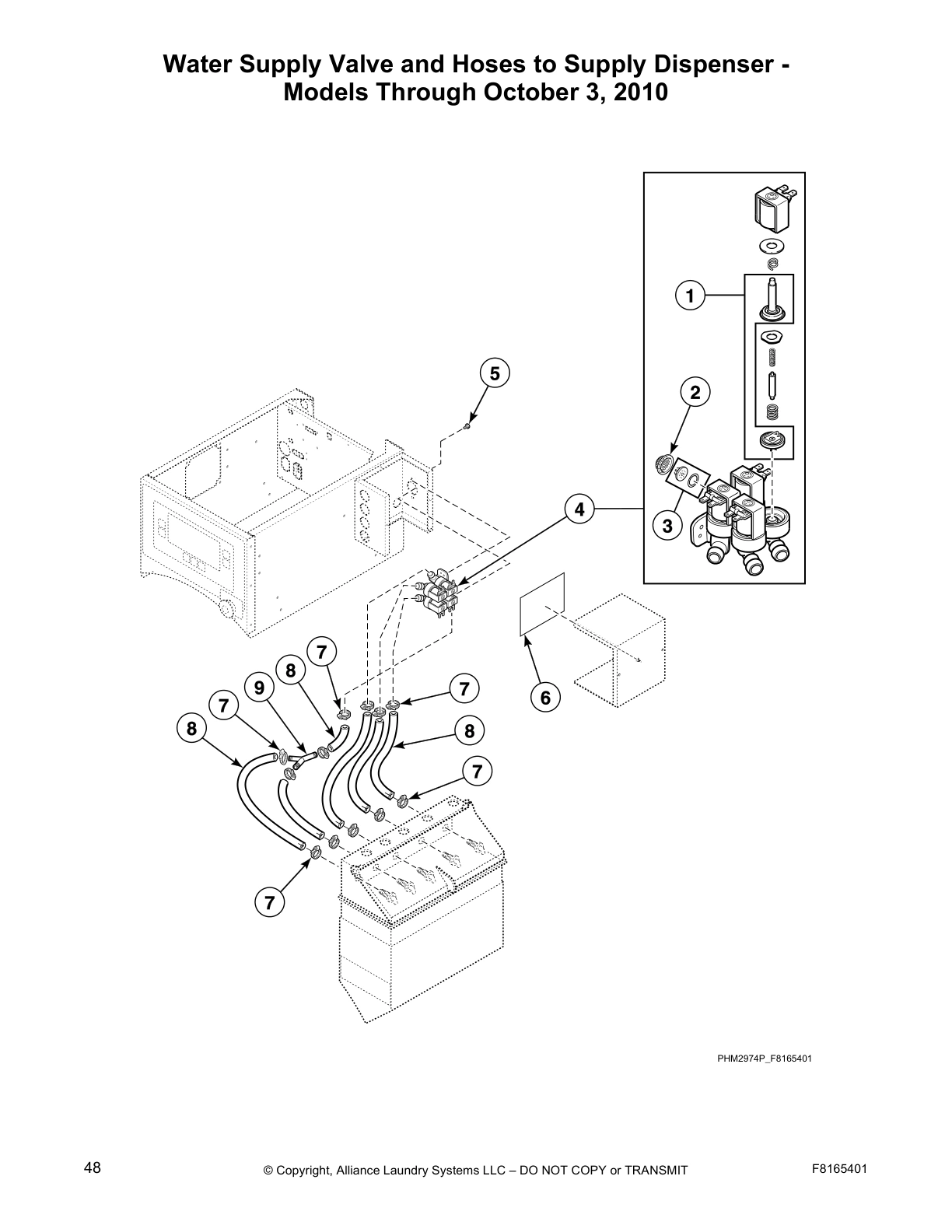 Water Supply Valve and Hoses to Supply Dispenser - Models Through October 3, 2010

1

5

2

4

3

7

8

9

7

7

6

8

8

7

7

PHM2974P_F8165401

48

© Copyright, Alliance Laundry Systems LLC – DO NOT COPY or TRANSMIT

F8165401