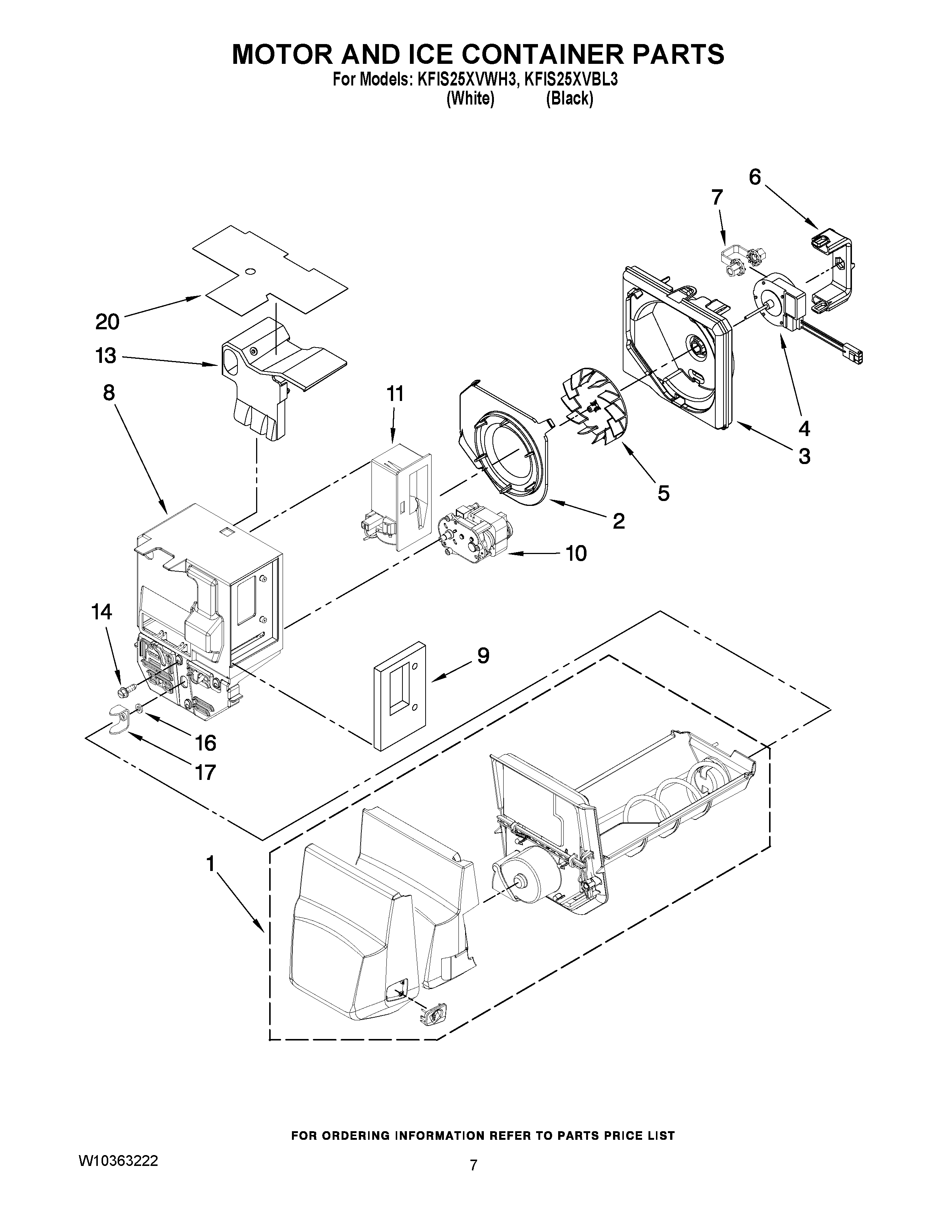 MOTOR AND ICE CONTAINER PARTS
For Models: KFIS25XVWH3, KFIS25XVBL3
(White) (Black)

6
7
20
13
8
11
4
3
5
2
10
14
9
16
17
1

FOR ORDERING INFORMATION REFER TO PARTS PRICE LIST

W10363222
7