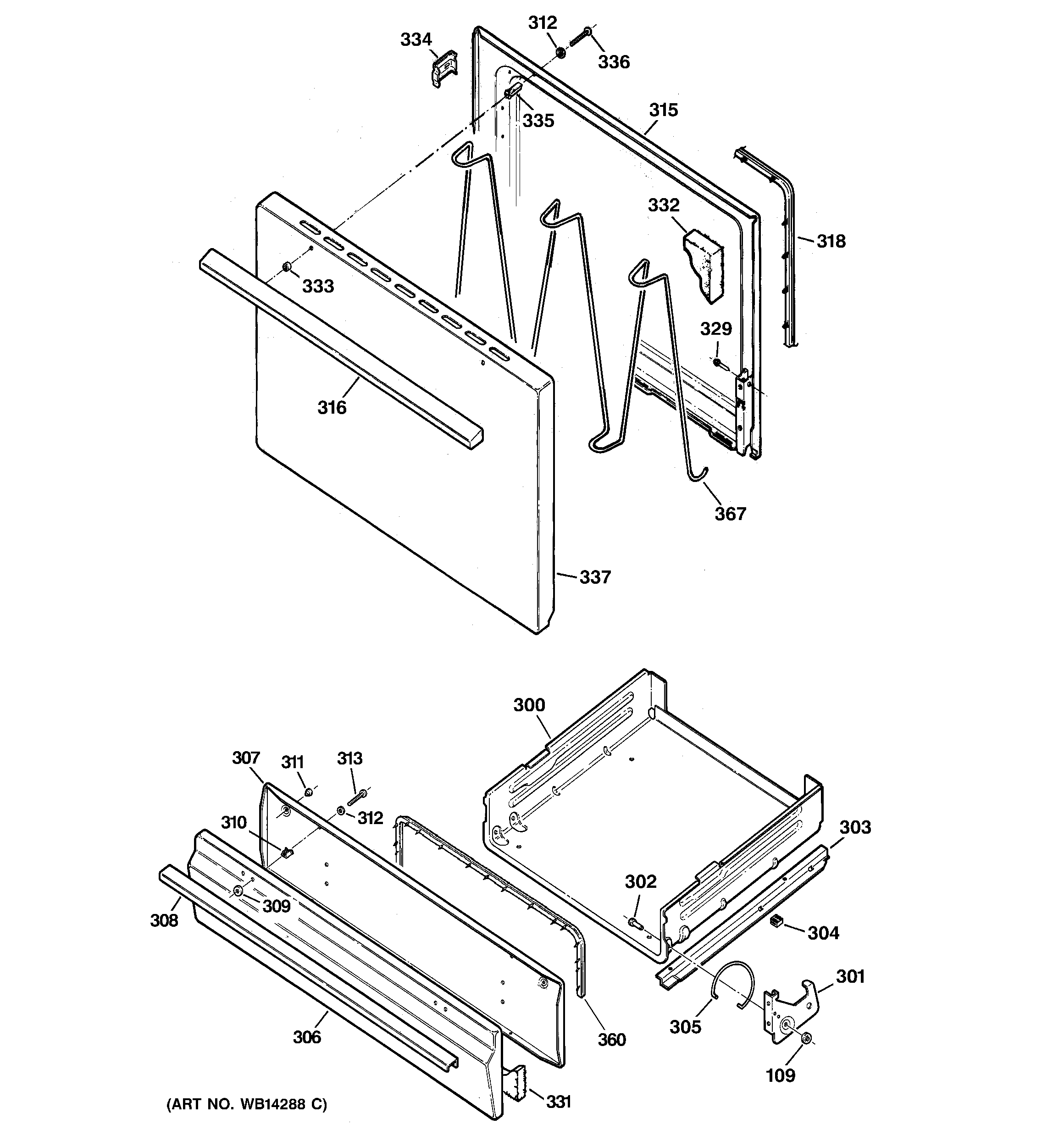 334
312
336
335
315
332
318
333
329
316
367
337
300
307
311
313
312
310
303
302
309
308
304
301
305
306
360
109
331
(ART NO. WB14288 C)