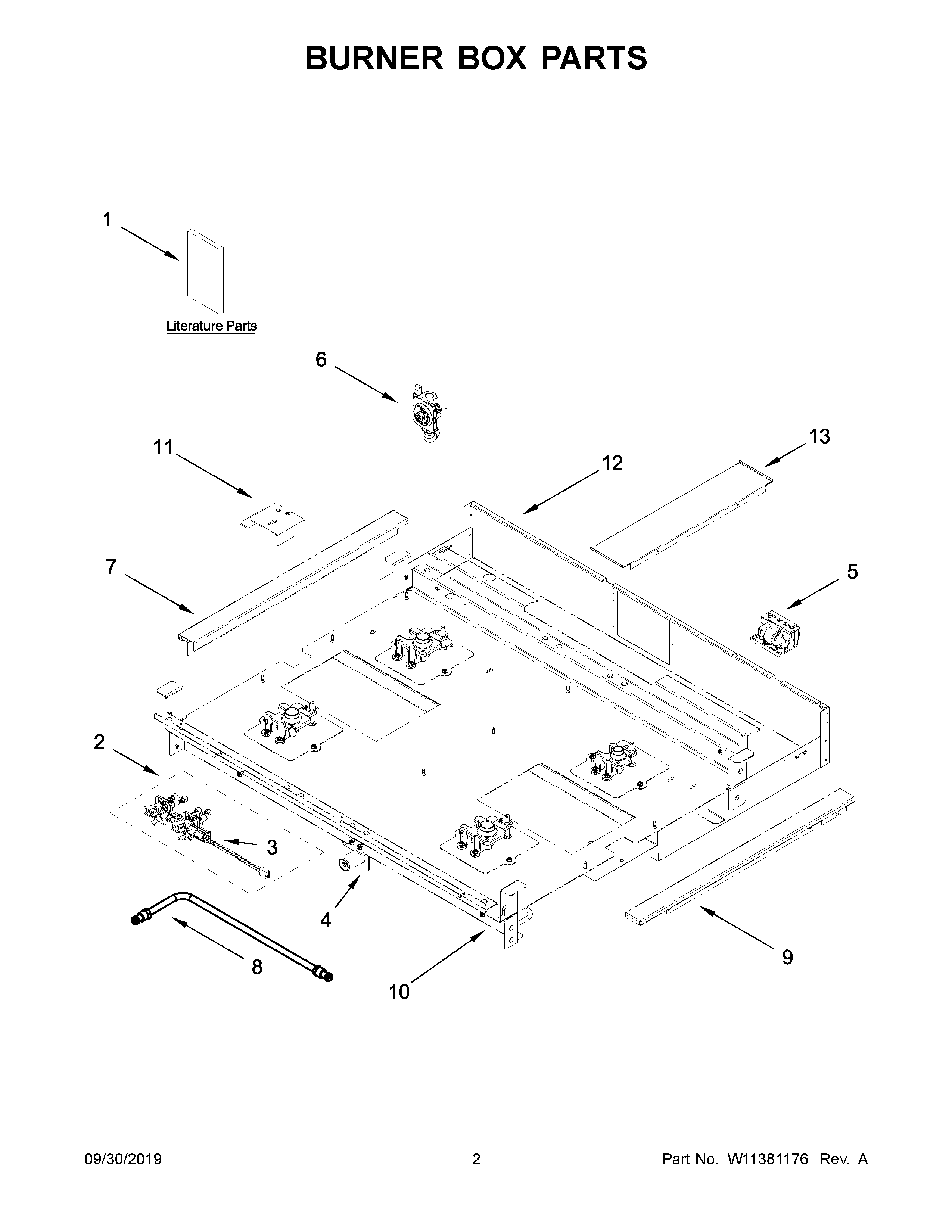 BURNER BOX PARTS

1

Literature Parts

6

11

12

13

7

5

2

3

4

8

10

9

09/30/2019

2

Part No. W11381176 Rev. A