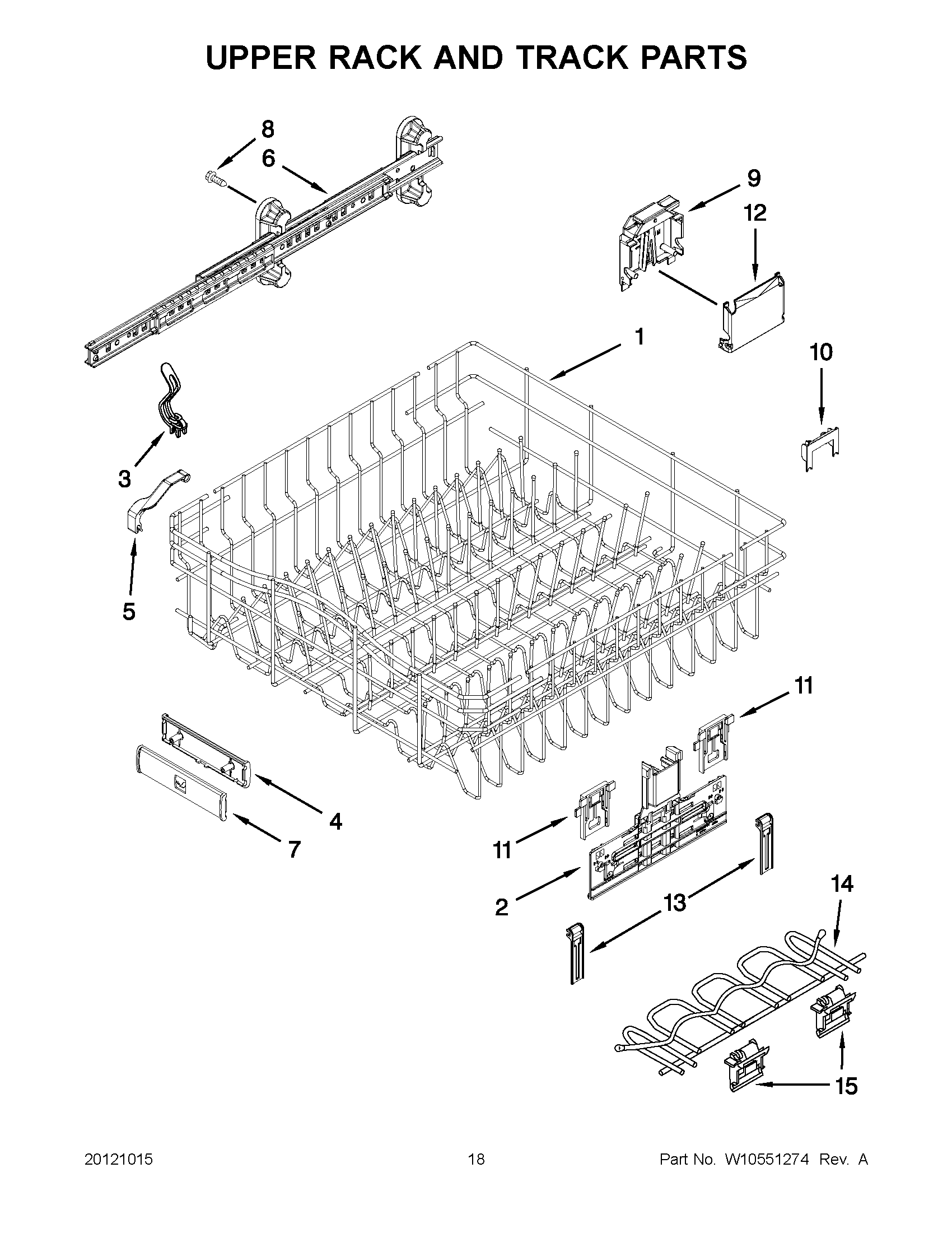 UPPER RACK AND TRACK PARTS

8
6
9
12
1
10
3
5
11
4
7
11
2
13
14
15

20121015
18
Part No. W10551274 Rev. A