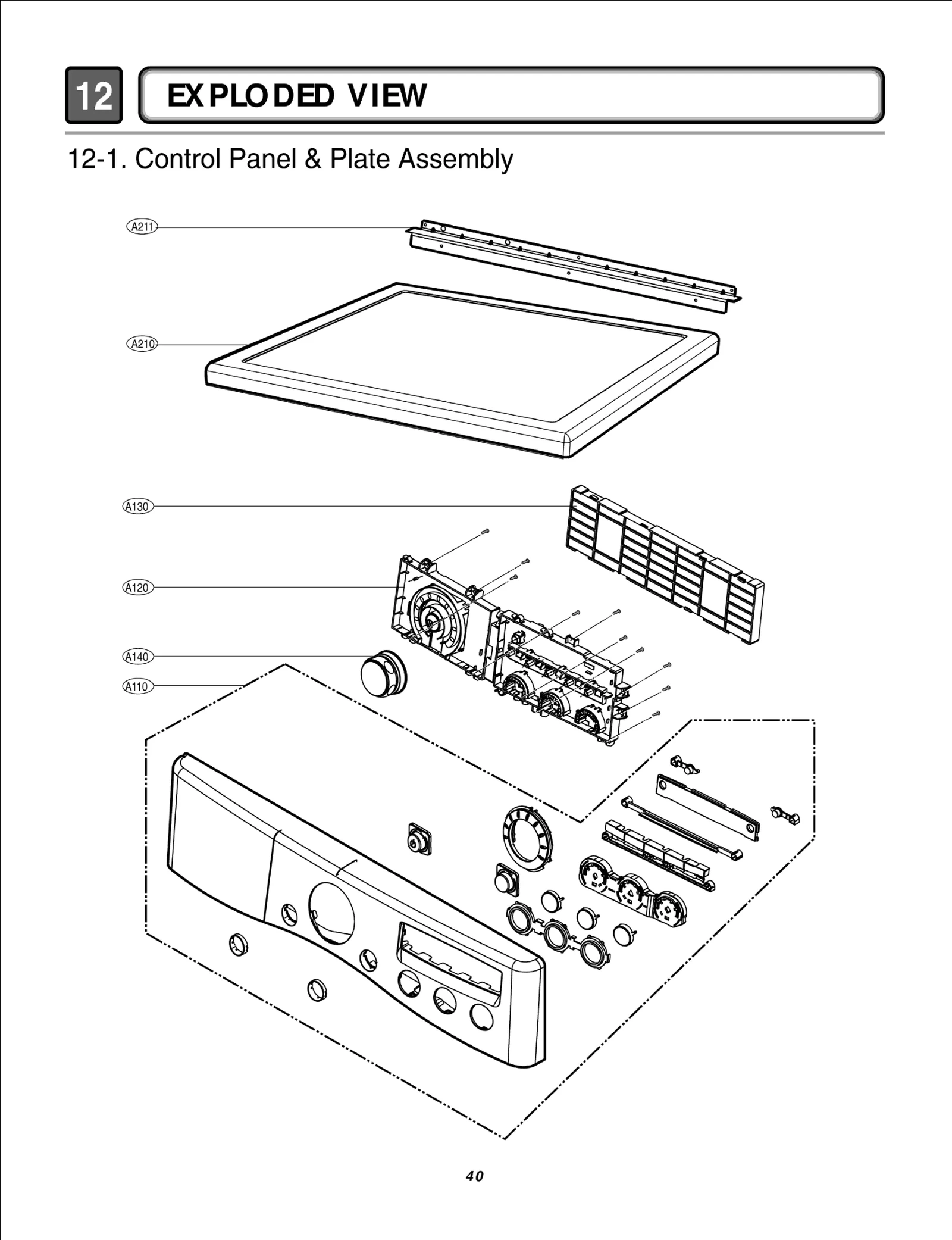 12 EXPLODED VIEW

12-1. Control Panel & Plate Assembly

A211

A210

A130

A120

A140

A110

40