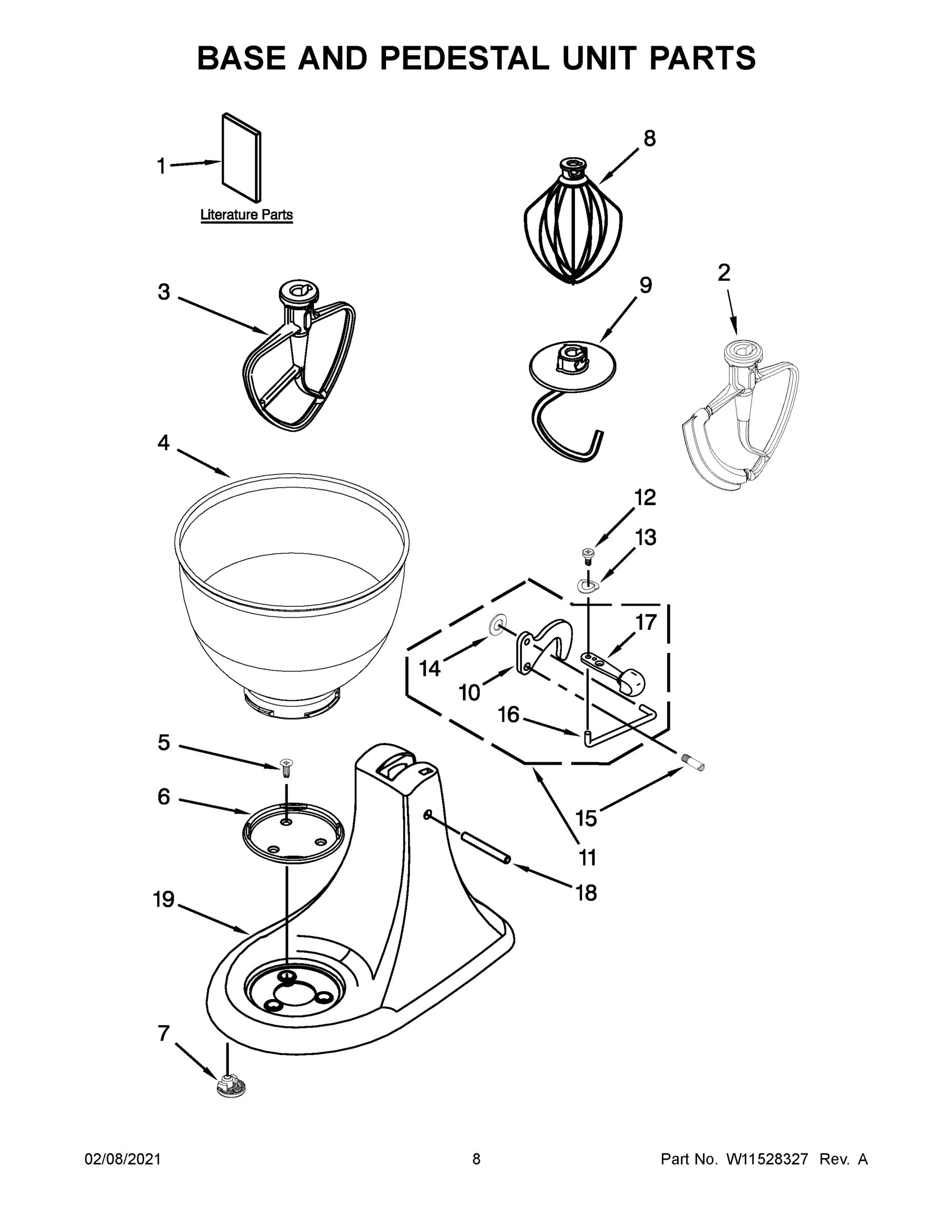 BASE AND PEDESTAL UNIT PARTS

1

Literature Parts

8

3

9

2

4

12

13

17

14

10

16

5

6

15

11

18

19

7

02/08/2021

8

Part No. W11528327 Rev. A