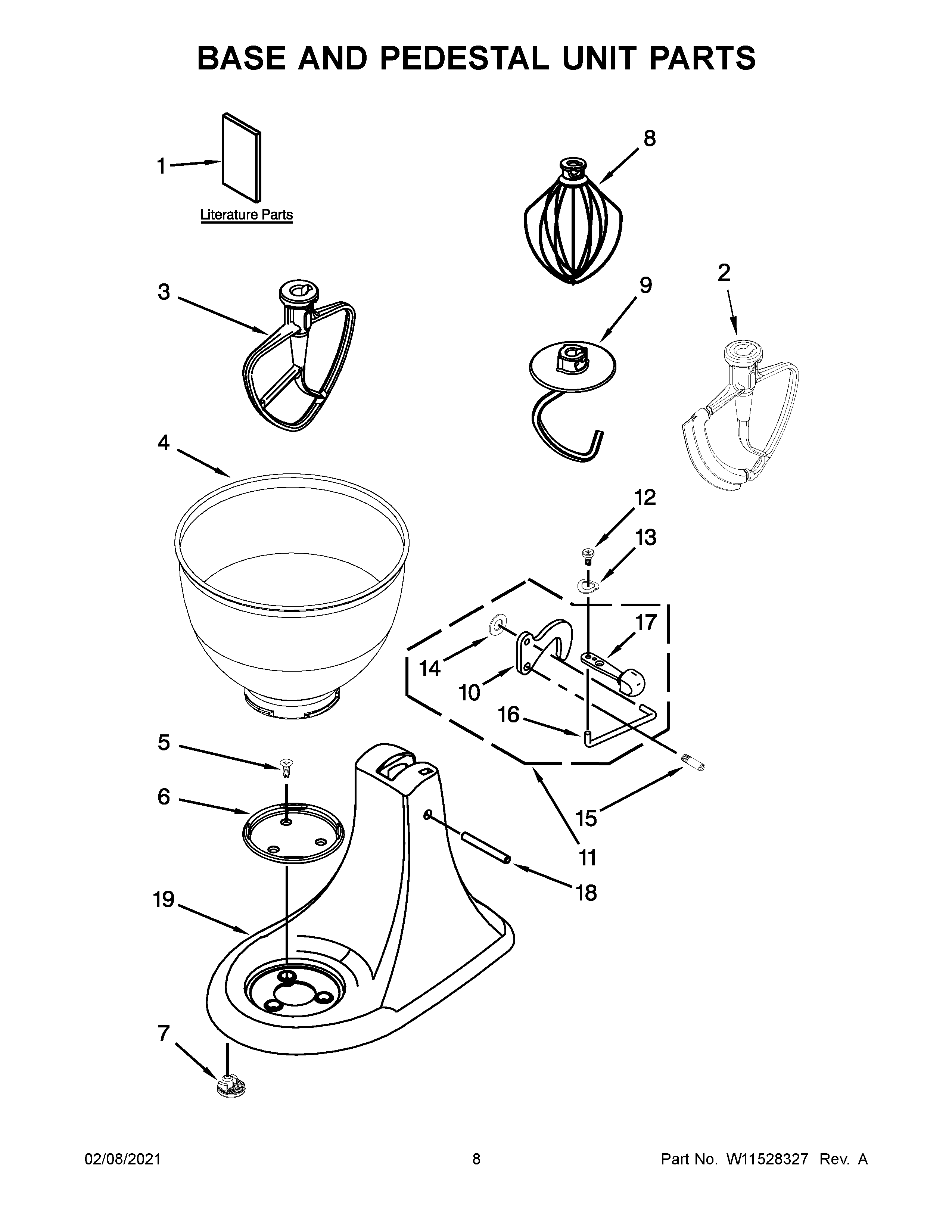 BASE AND PEDESTAL UNIT PARTS

1

Literature Parts

8

3

9

2

4

12

13

17

14

10

16

5

6

15

11

18

19

7

02/08/2021

8

Part No. W11528327 Rev. A