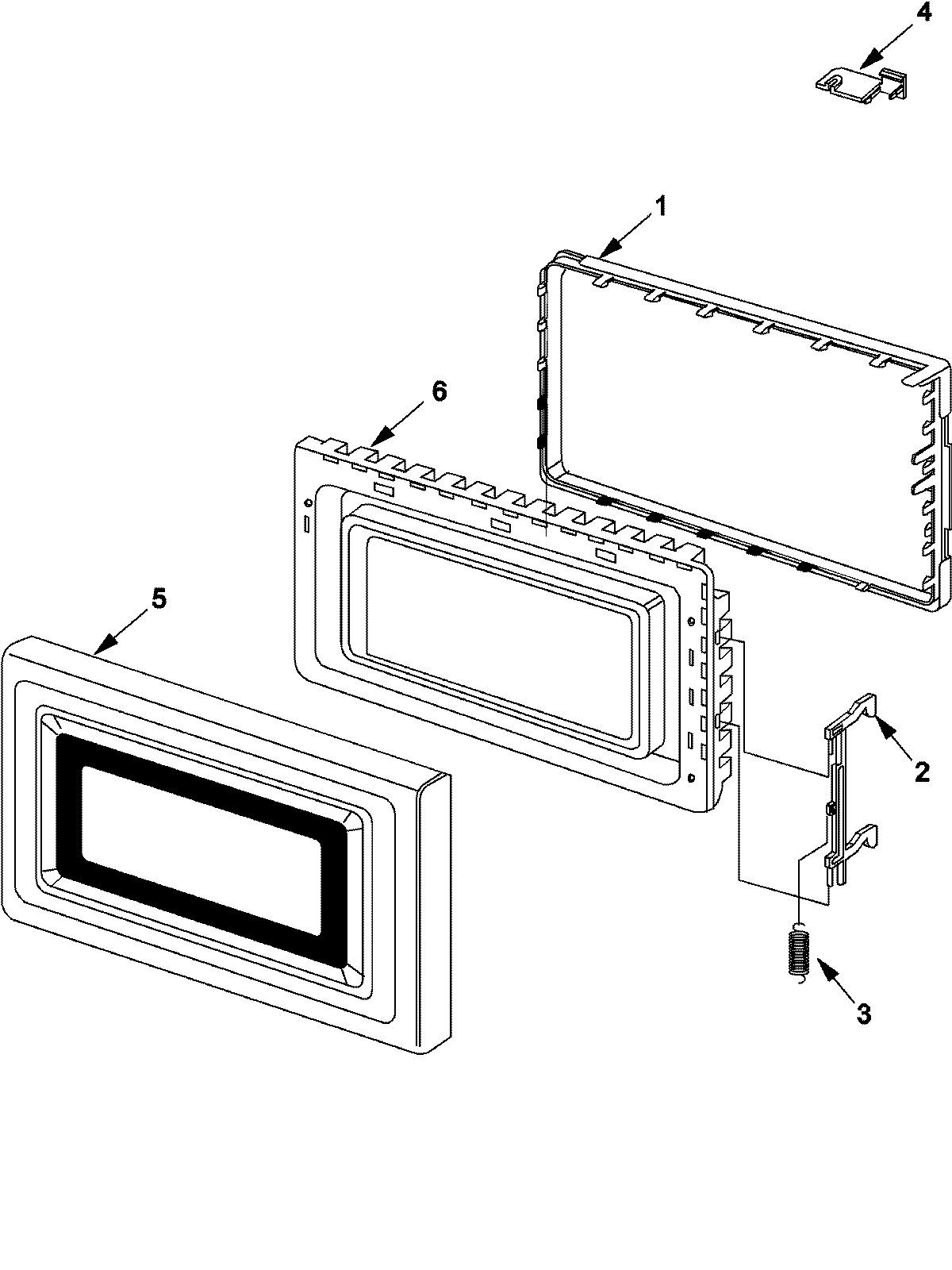 4

1

6

5

2

3