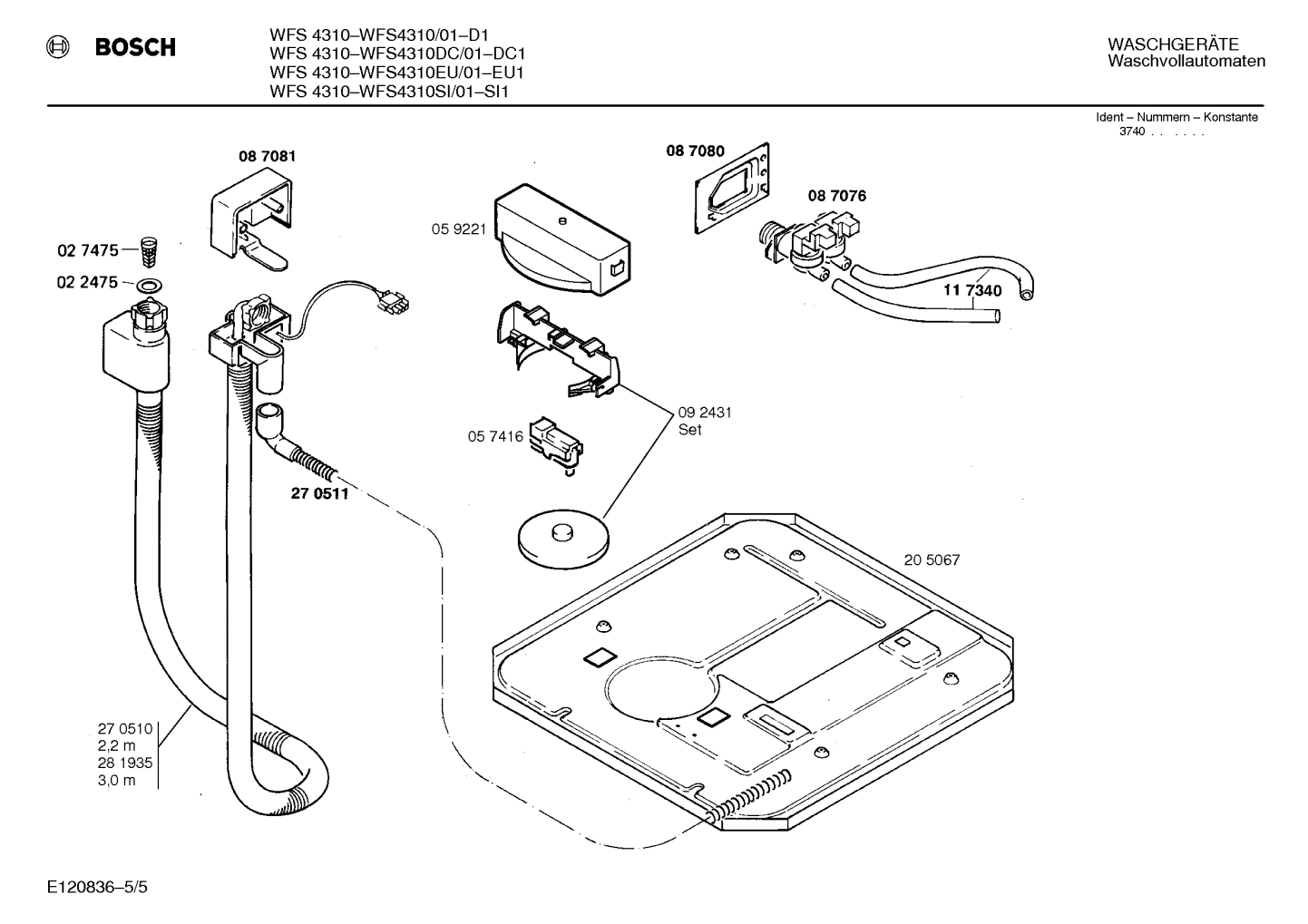 BOSCH

WFS 4310–WFS4310/01–D1
WFS 4310–WFS4310DC/01–DC1
WFS 4310–WFS4310EU/01–EU1
WFS 4310–WFS4310SI/01–SI1

WASCHGERÄTE
Waschvollautomaten

Ident – Nummern – Konstante
3740 . . . . . .

08 7081

02 7475

02 2475

05 9221

08 7080

08 7076

11 7340

09 2431
Set

05 7416

27 0511

20 5067

27 0510
2,2 m
28 1935
3,0 m

E120836–5/5