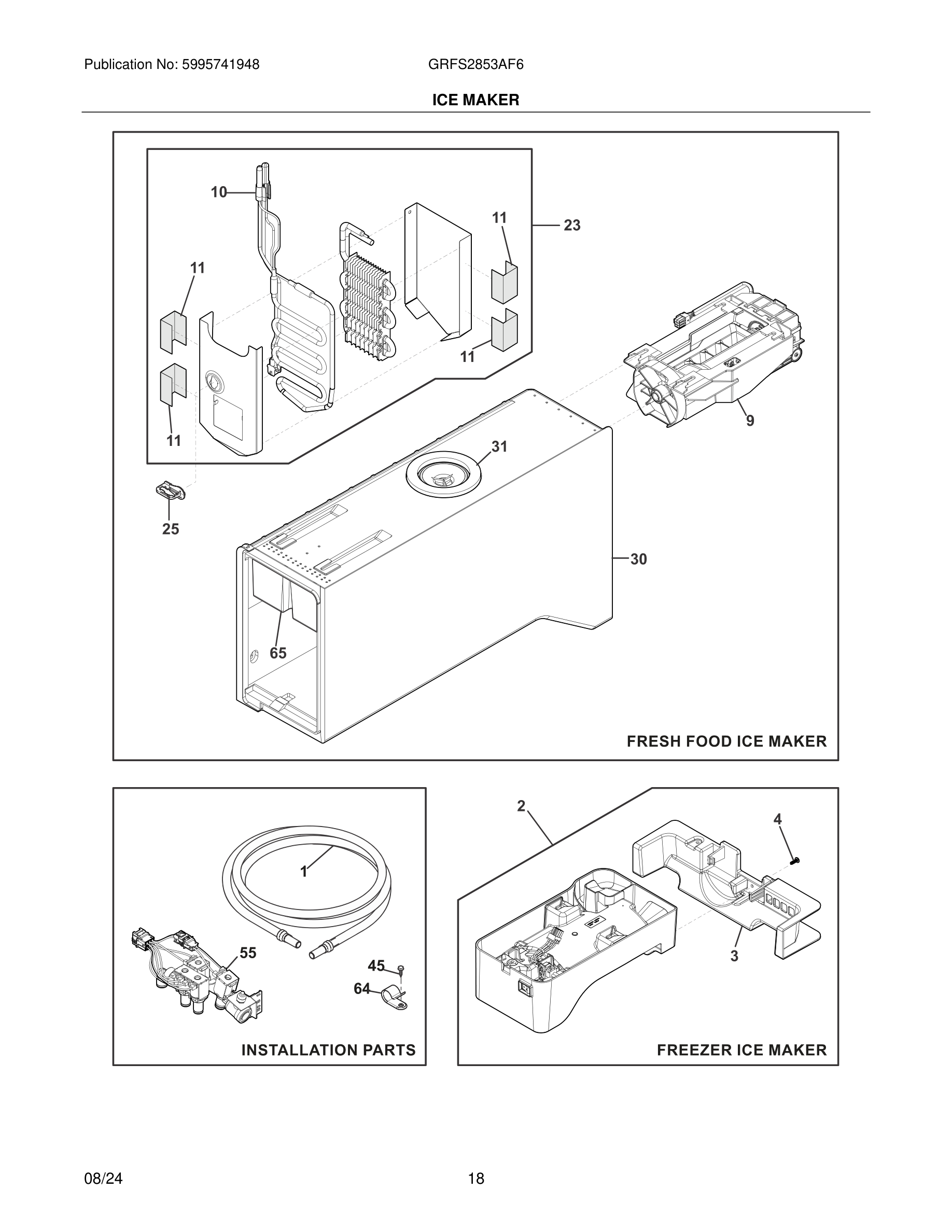 Publication No: 5995741948

GRFS2853AF6

ICE MAKER

10

11

23

11

11

11

9

31

25

30

65

FRESH FOOD ICE MAKER

1

55

45

64

INSTALLATION PARTS

2

4

3

FREEZER ICE MAKER

08/24

18