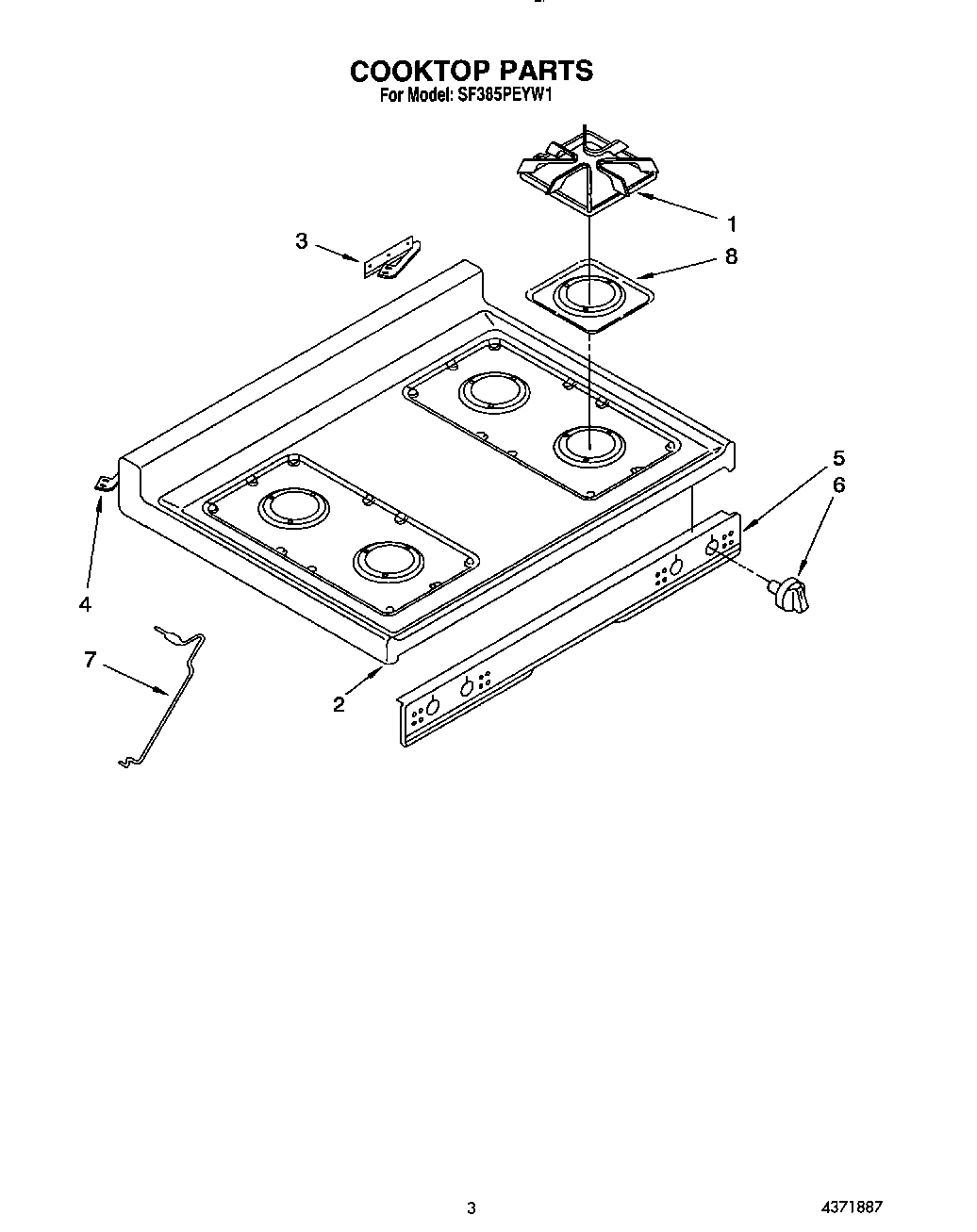 COOKTOP PARTS
For Model: SF385PEYW1

1
3
8
5
6
4
7
2

3
4371887