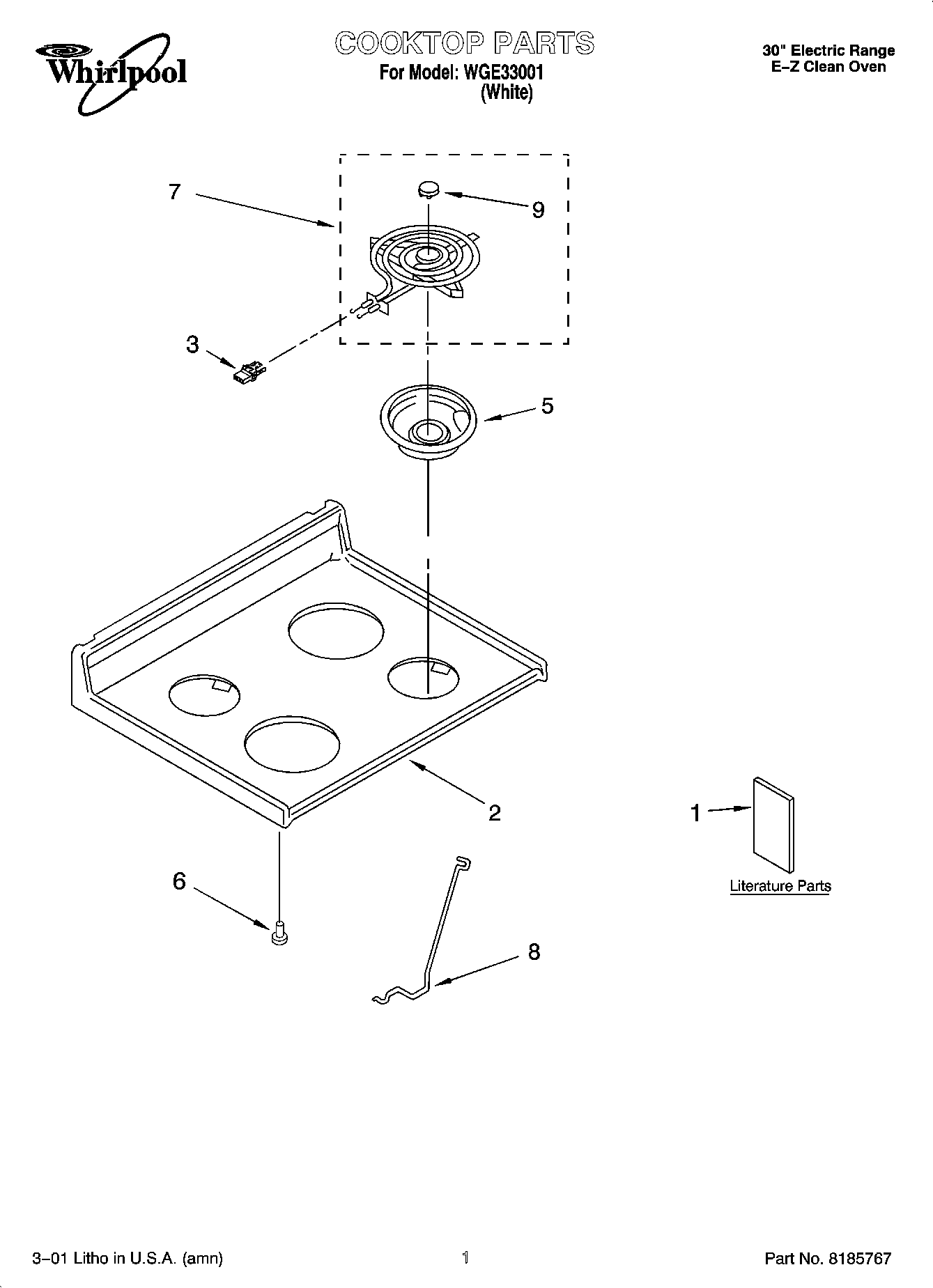 Whirlpool

COOKTOP PARTS
For Model: WGE33001
(White)

30" Electric Range
E–Z Clean Oven

7

9

3

5

2

1

Literature Parts

6

8

3–01 Litho in U.S.A. (amn)

1

Part No. 8185767