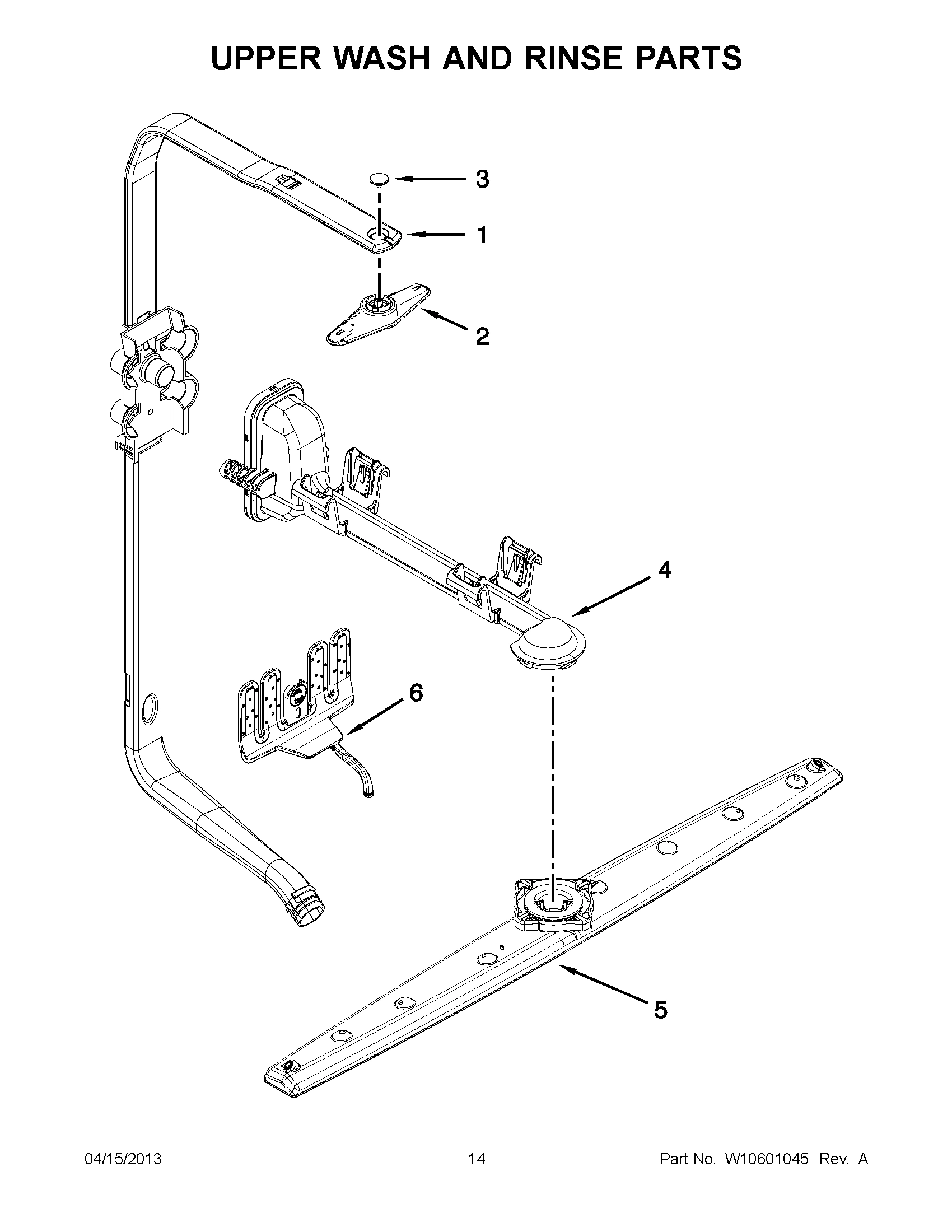 UPPER WASH AND RINSE PARTS

3

1

2

4

6

5

04/15/2013 14 Part No. W10601045 Rev. A