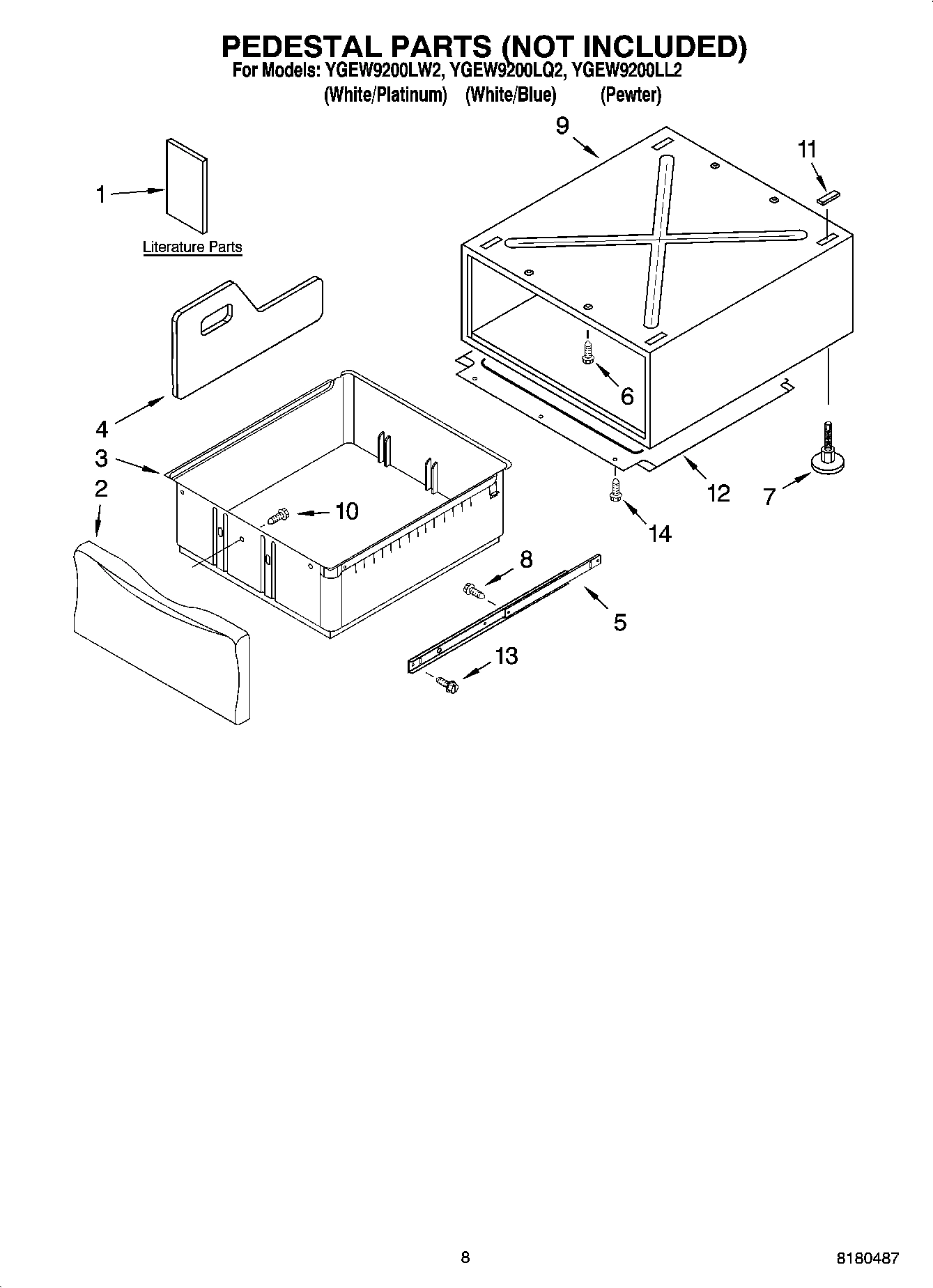 PEDESTAL PARTS (NOT INCLUDED)

For Models: YGEW9200LW2, YGEW9200LQ2, YGEW9200LL2
(White/Platinum) (White/Blue) (Pewter)

9

11

1

Literature Parts

6

4

3

2

10

12

7

14

8

5

13

8

8180487