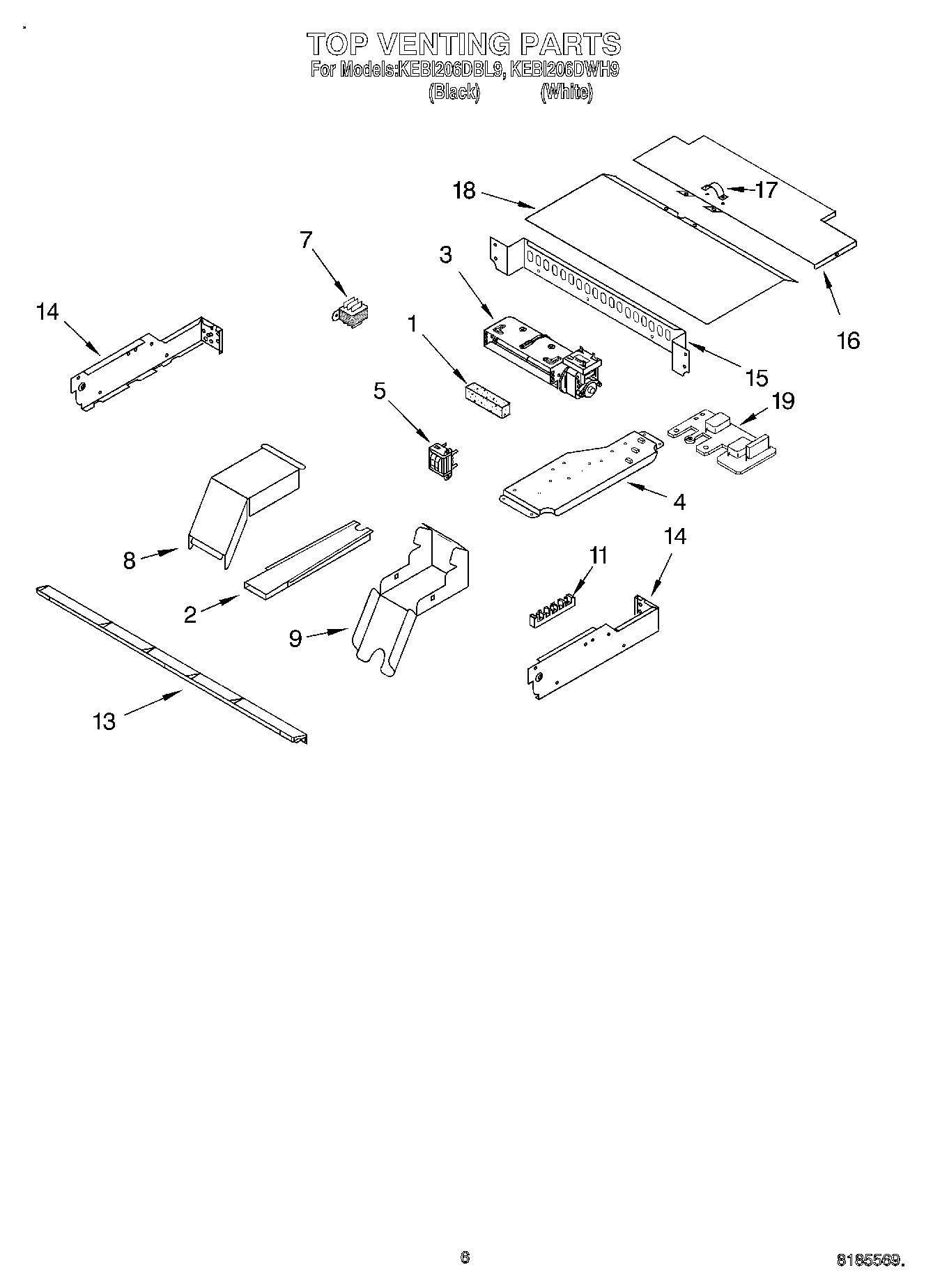 TOP VENTING PARTS
For Models:KEBI206DBL9, KEBI206DWH9
(Black) (White)

18
17
7
3
14
1
16
15
5
19
4
8
14
11
2
9
13

6

8185569.