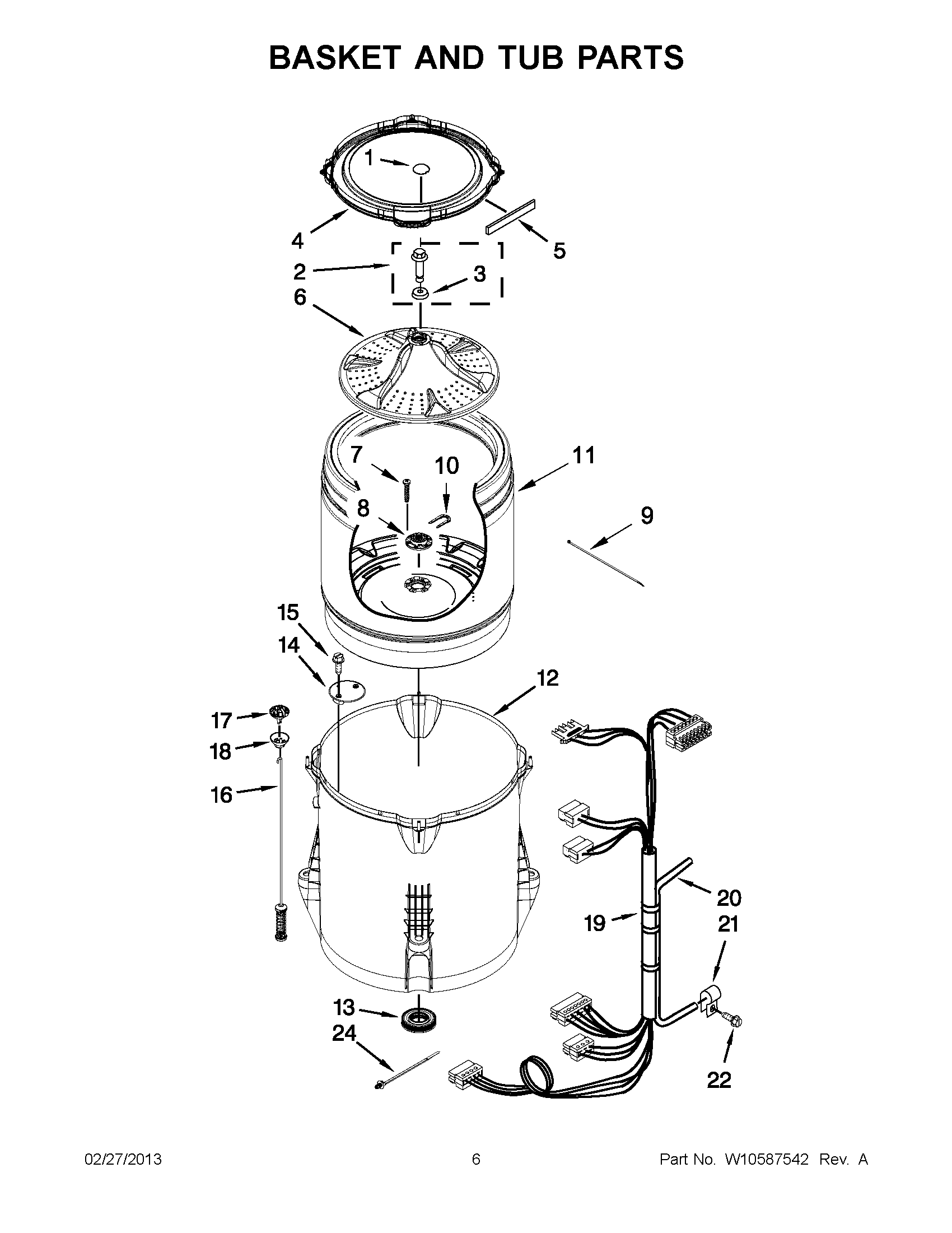 BASKET AND TUB PARTS

1
4
5
2
3
6
7
10
11
8
9
15
14
12
17
18
16
20
19
21
13
24
22

02/27/2013
6
Part No. W10587542 Rev. A