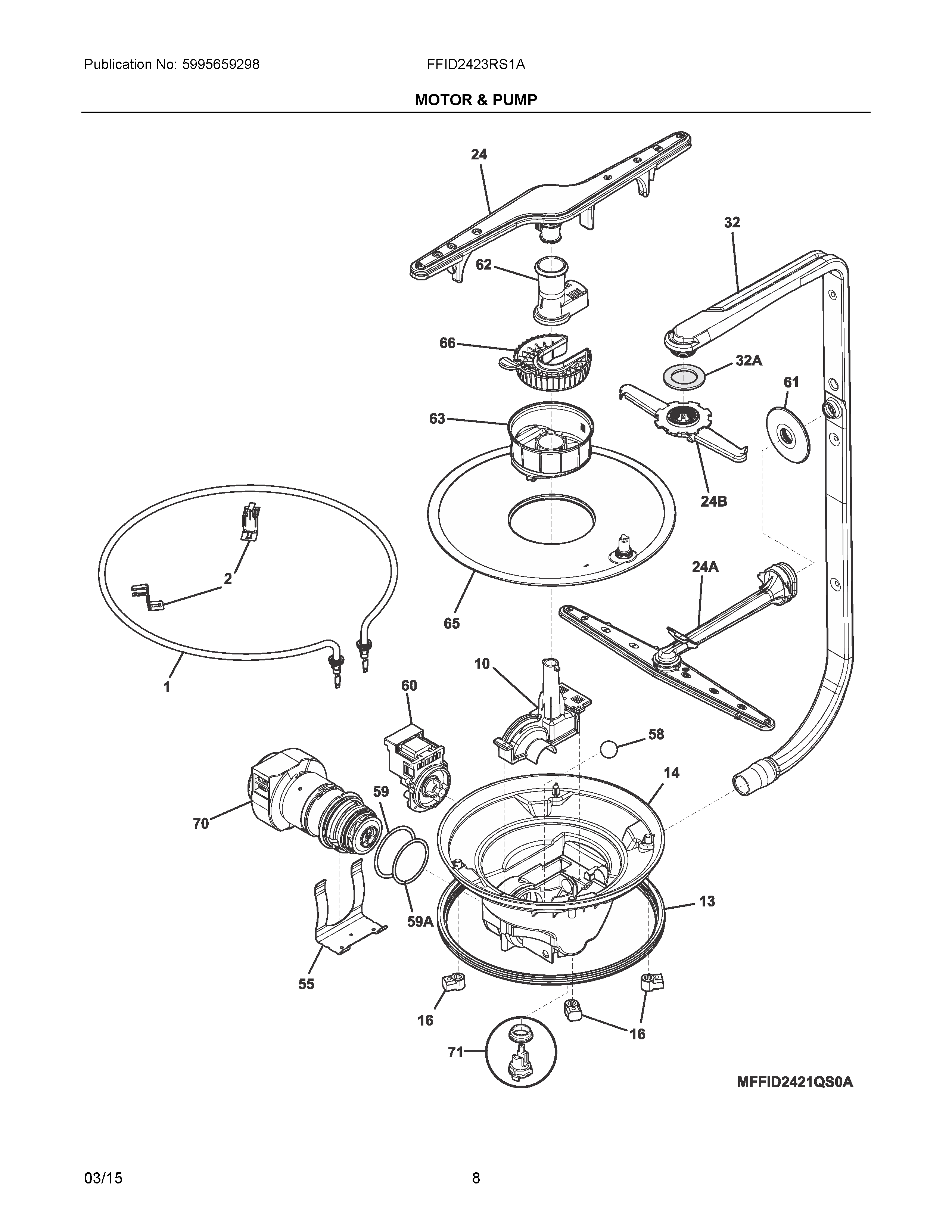 Publication No: 5995659298

FFID2423RS1A

MOTOR & PUMP

24
32
62
66
32A
61
63
24B
2
24A
65
1
10
60
58
14
59
70
13
59A
55
16
16
71

MFFID2421QS0A

03/15

8