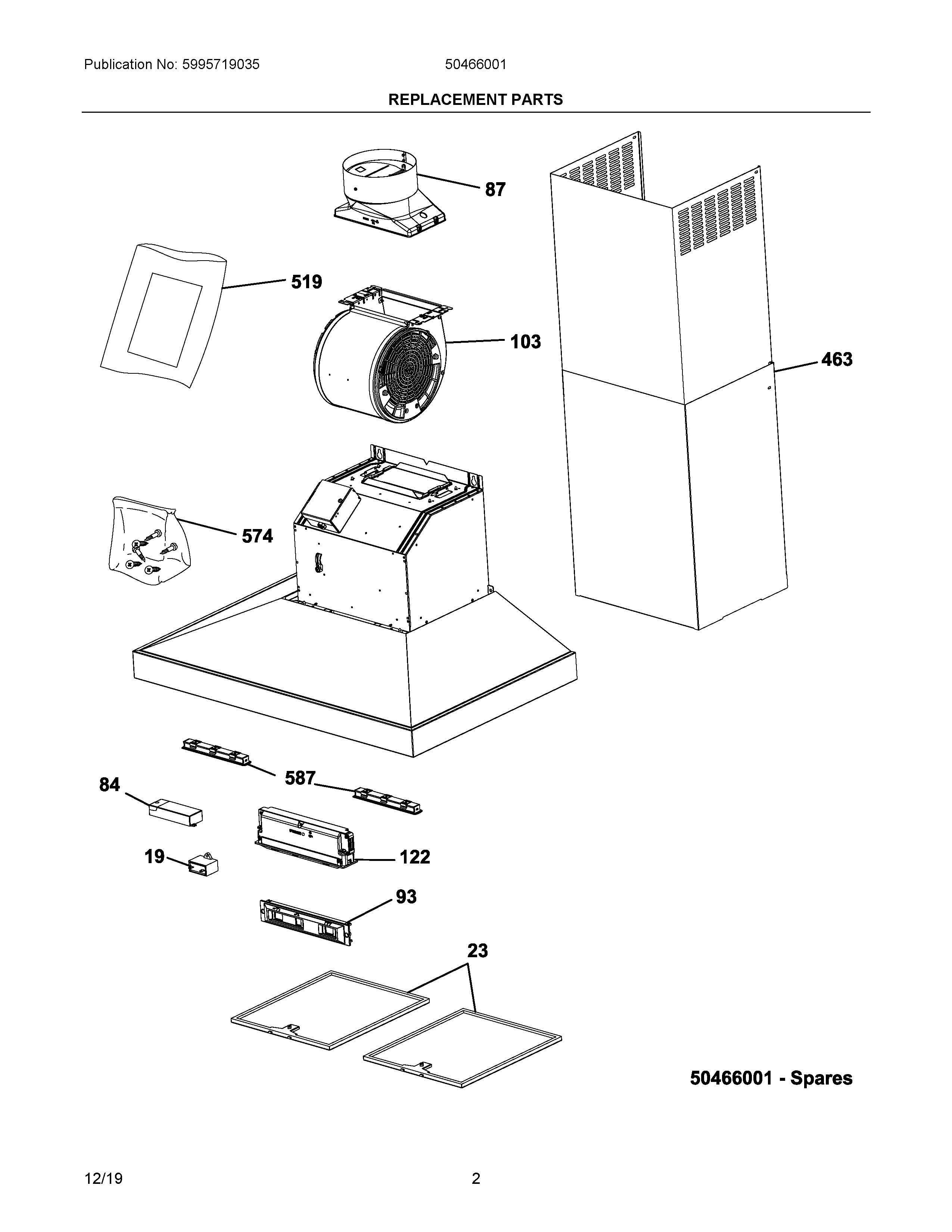 Publication No: 5995719035

50466001

REPLACEMENT PARTS

87

519

103

463

574

587

84

122

19

93

23

50466001 - Spares

12/19

2