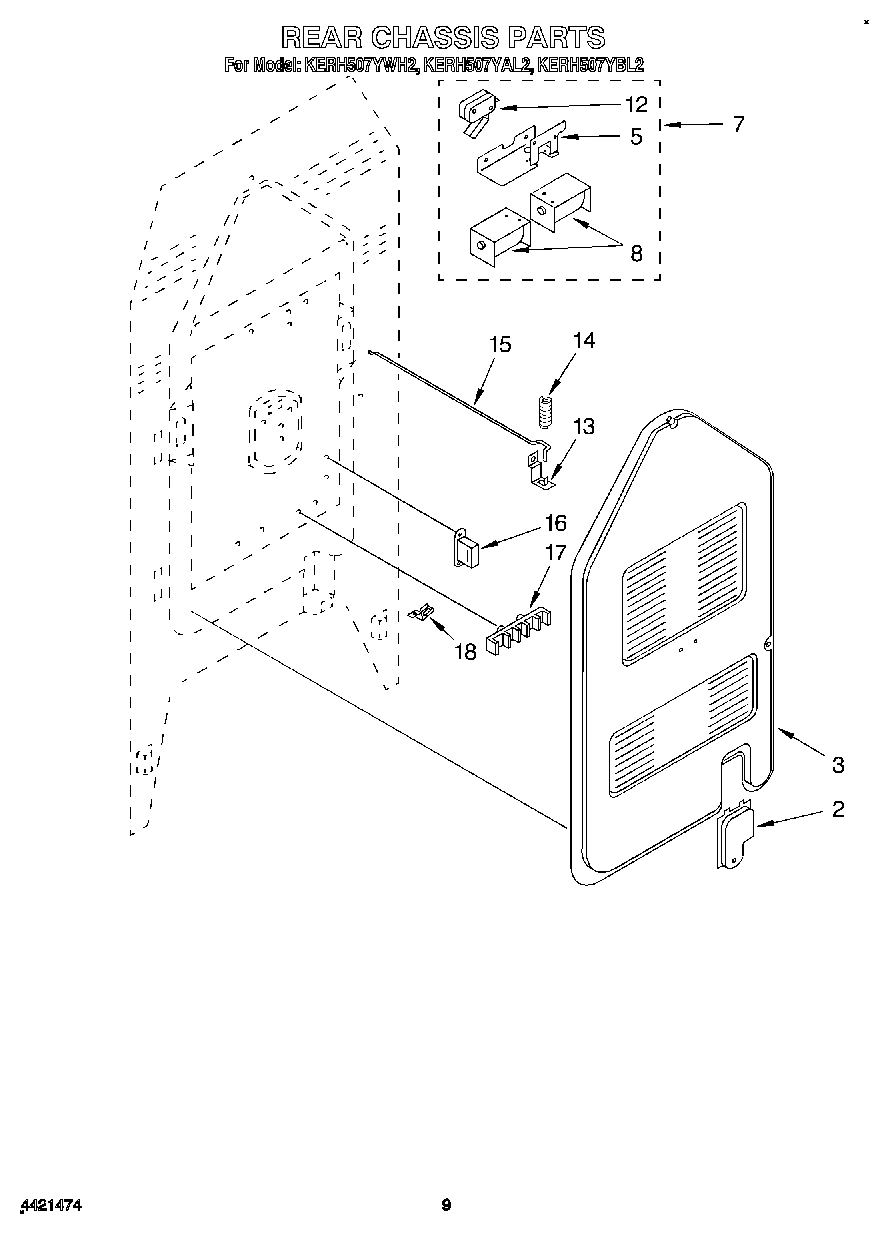 REAR CHASSIS PARTS
For Model: KERH507YWH2, KERH507YAL2, KERH507YBL2

12
5
7
8
15
14
13
16
17
18
3
2

4421474

9