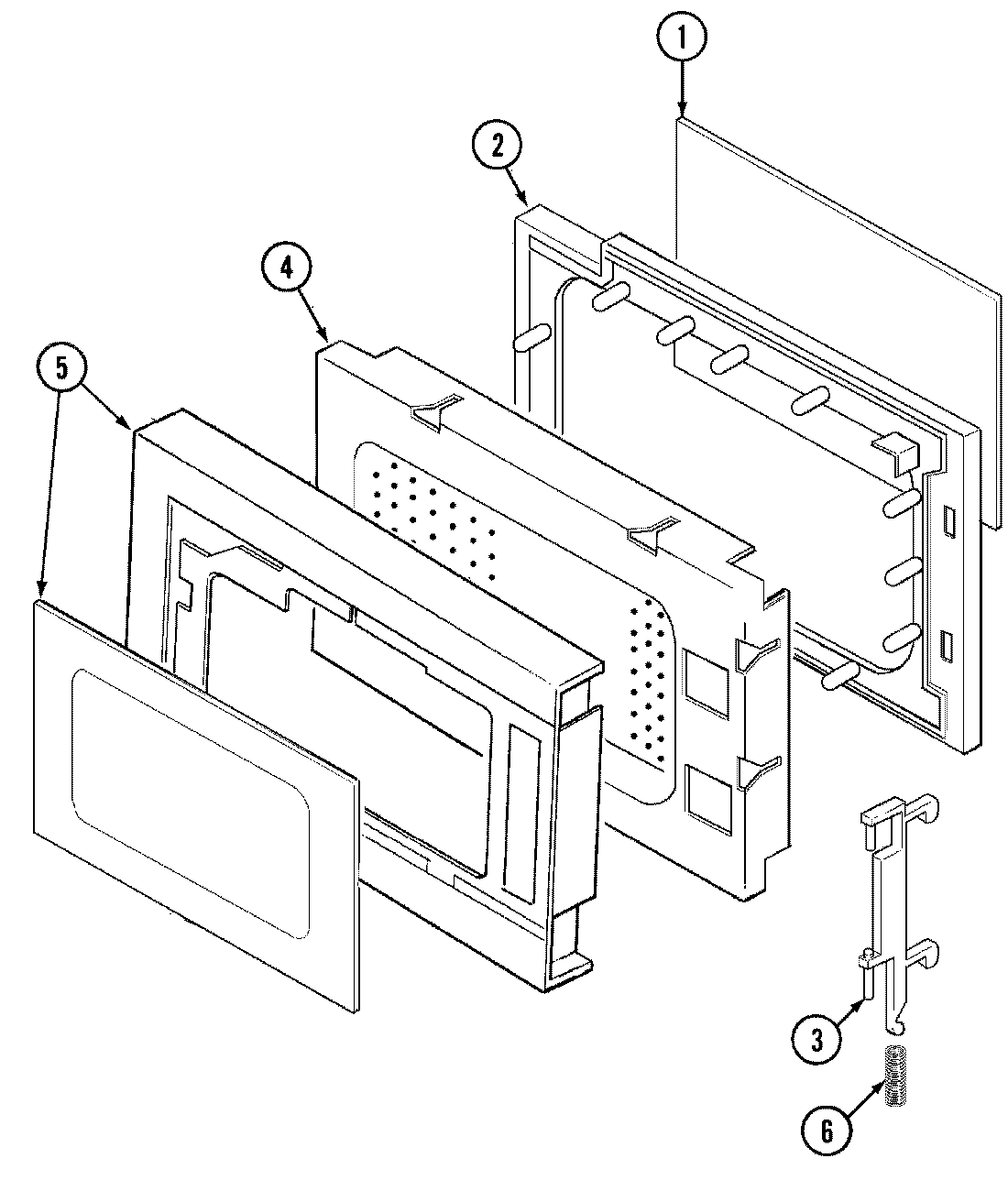 1
2
4
5
3
6