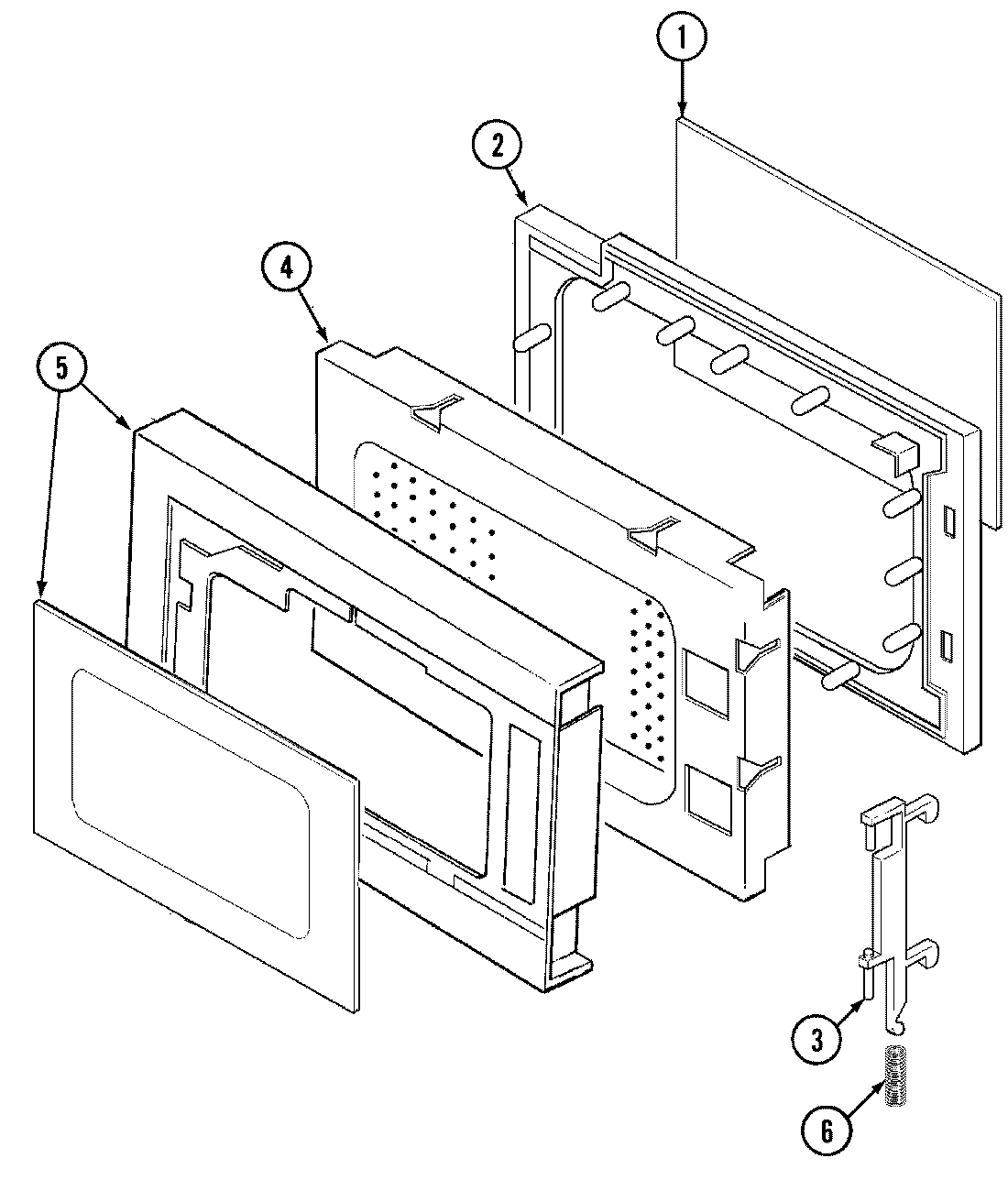 1
2
4
5
3
6