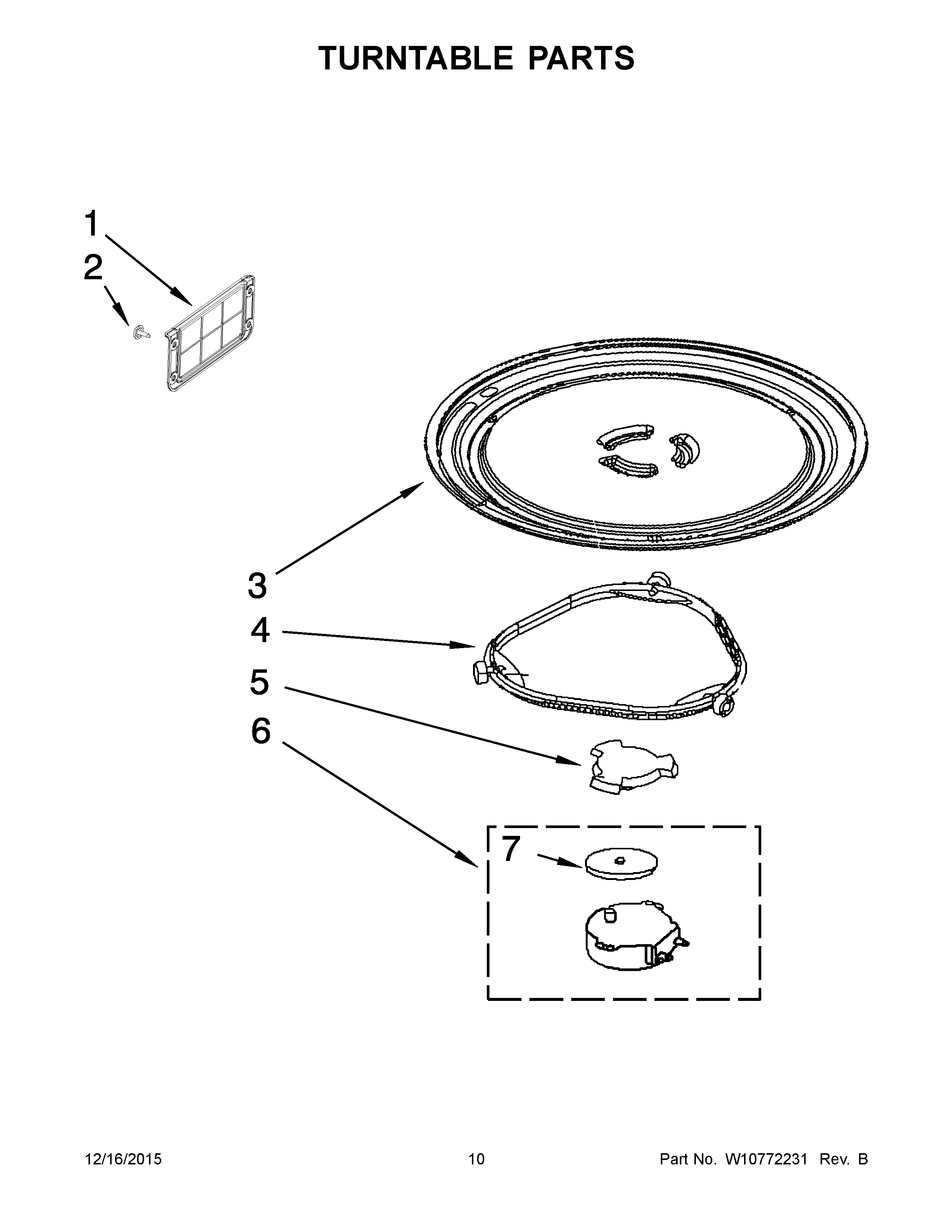 TURNTABLE PARTS

1

2

3

4

5

6

7

12/16/2015

10

Part No. W10772231 Rev. B