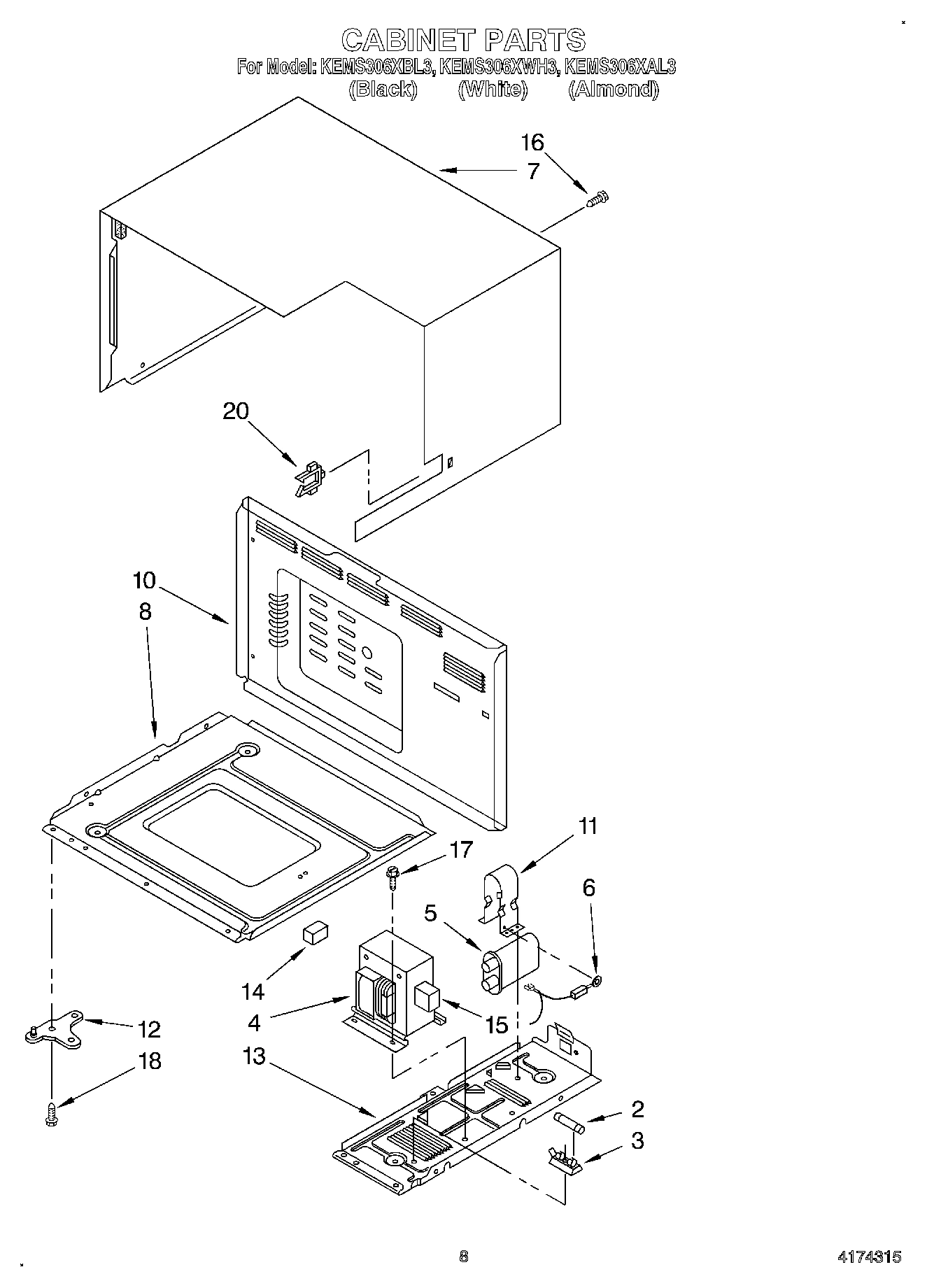 CABINET PARTS
For Model: KEMS306XBL3, KEMS306XWH3, KEMS306XAL3
(Black) (White) (Almond)

16
7
20
10
8
11
17
6
5
14
4
15
12
18
13
2
3

8
4174315