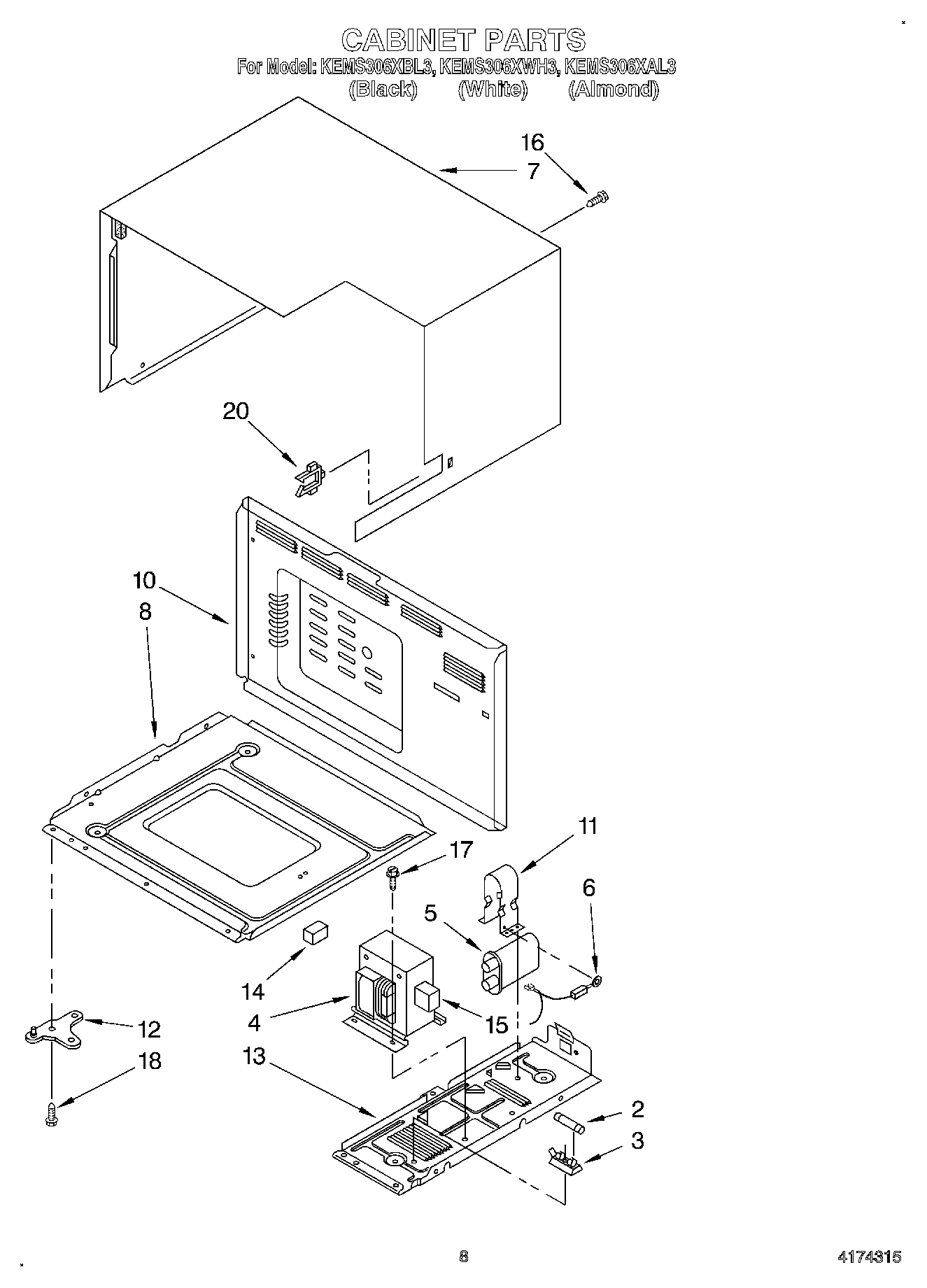 CABINET PARTS
For Model: KEMS306XBL3, KEMS306XWH3, KEMS306XAL3
(Black) (White) (Almond)

16
7
20
10
8
11
17
6
5
14
4
15
12
18
13
2
3

8
4174315