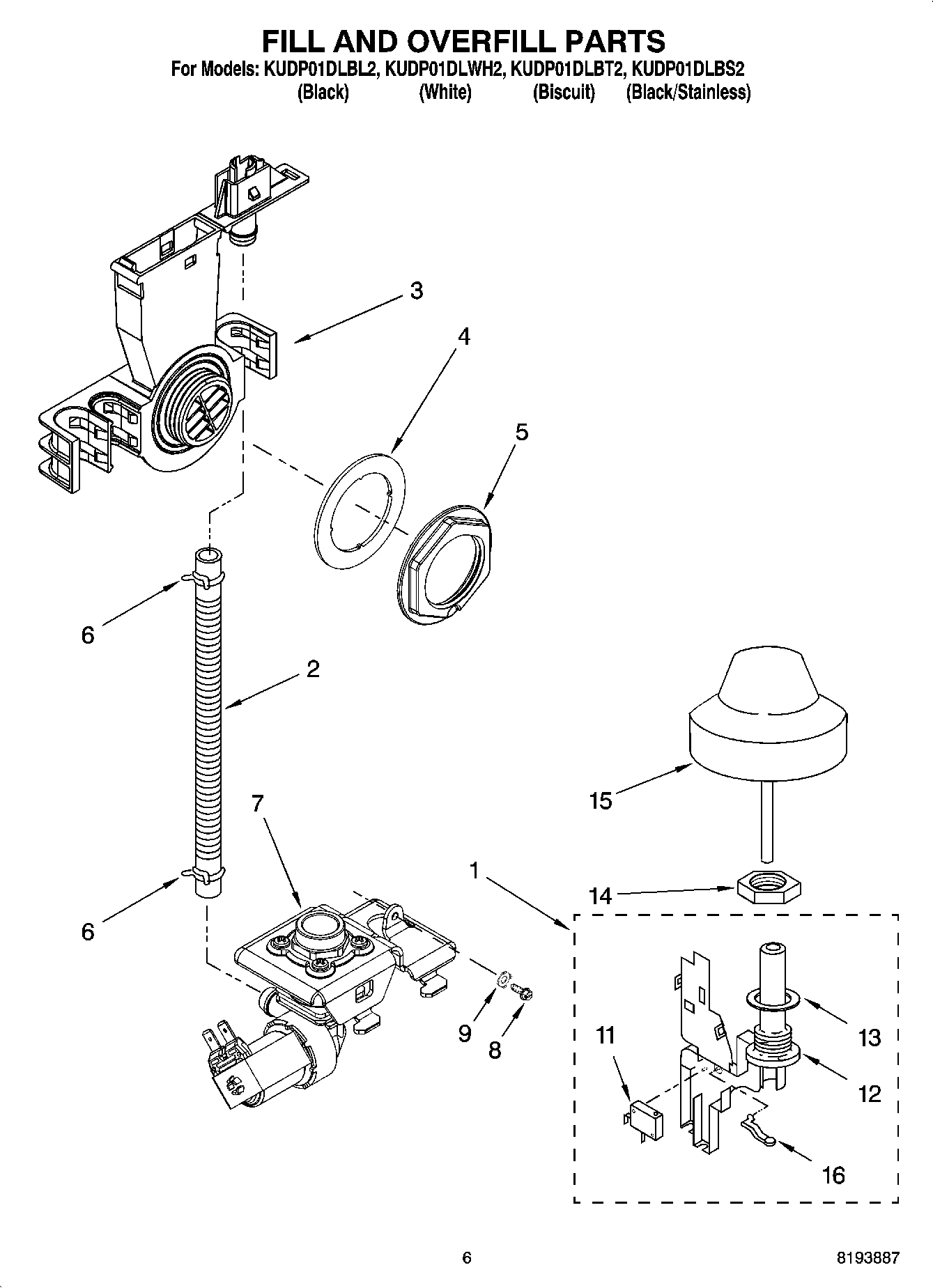 FILL AND OVERFILL PARTS

For Models: KUDP01DLBL2, KUDP01DLWH2, KUDP01DLBT2, KUDP01DLBS2
(Black) (White) (Biscuit) (Black/Stainless)

3
4
5
6
2
15
7
1
14
6
9
8
11
13
12
16

6

8193887